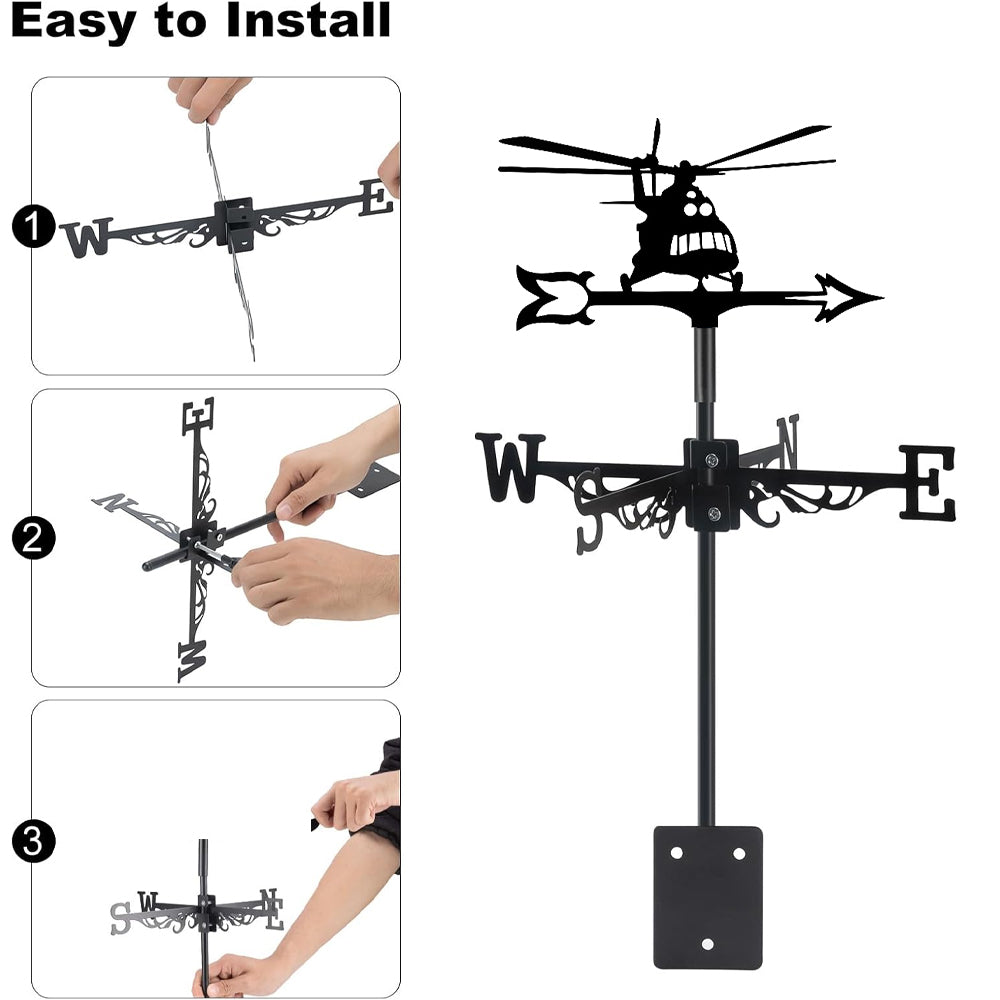 Easy to Install

1
W E

2
E N W

3
S W N E

W S N E