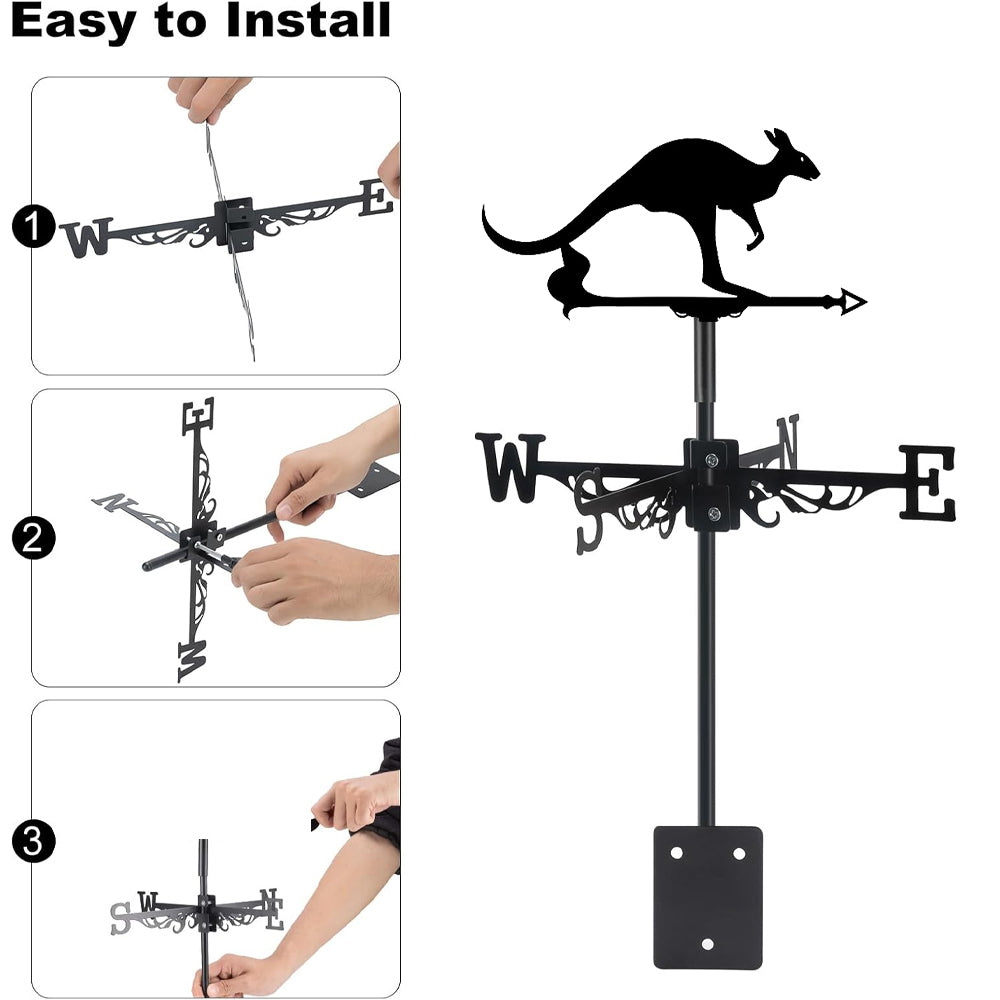 Easy to Install

1
W E

2
E N W

3
S W N E

W S N E