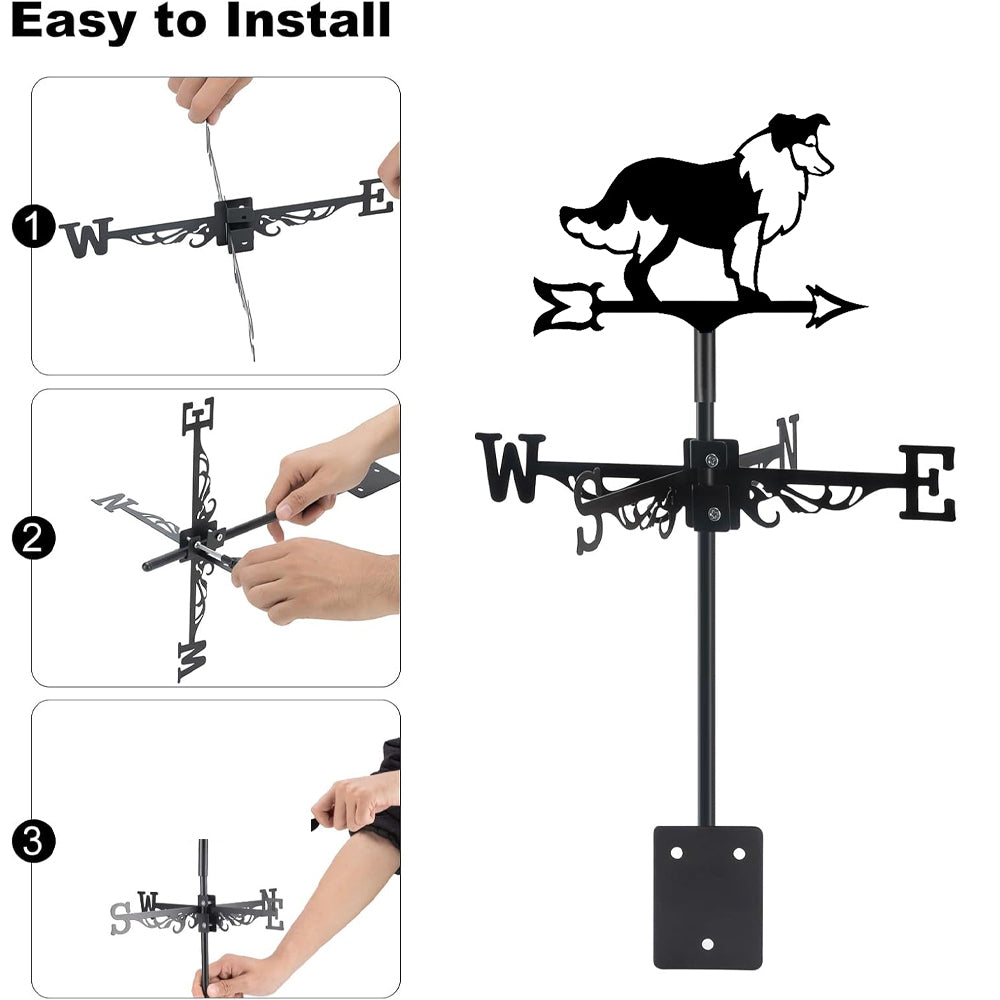 Easy to Install

1
W E

2
E N W

3
S W N E

W S N E