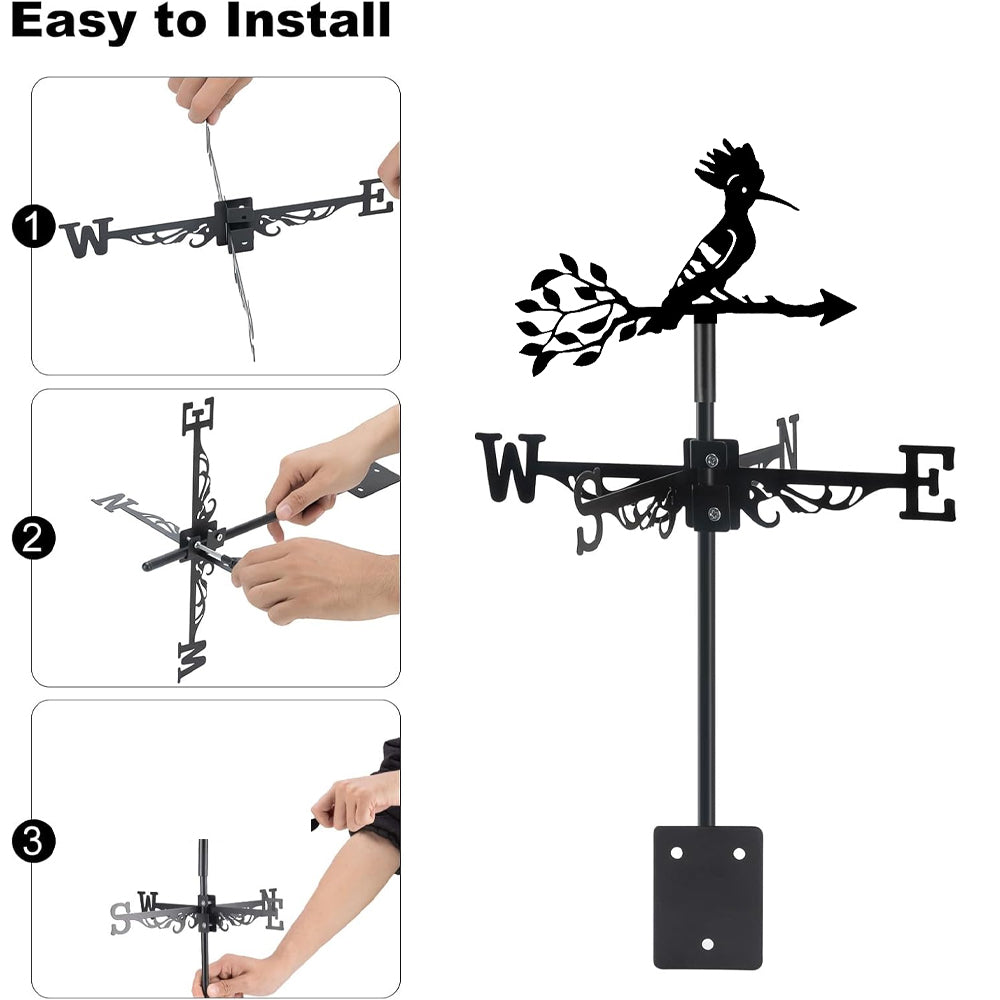 Easy to Install

1
W E

2
E N W

3
S W N E

W S N E