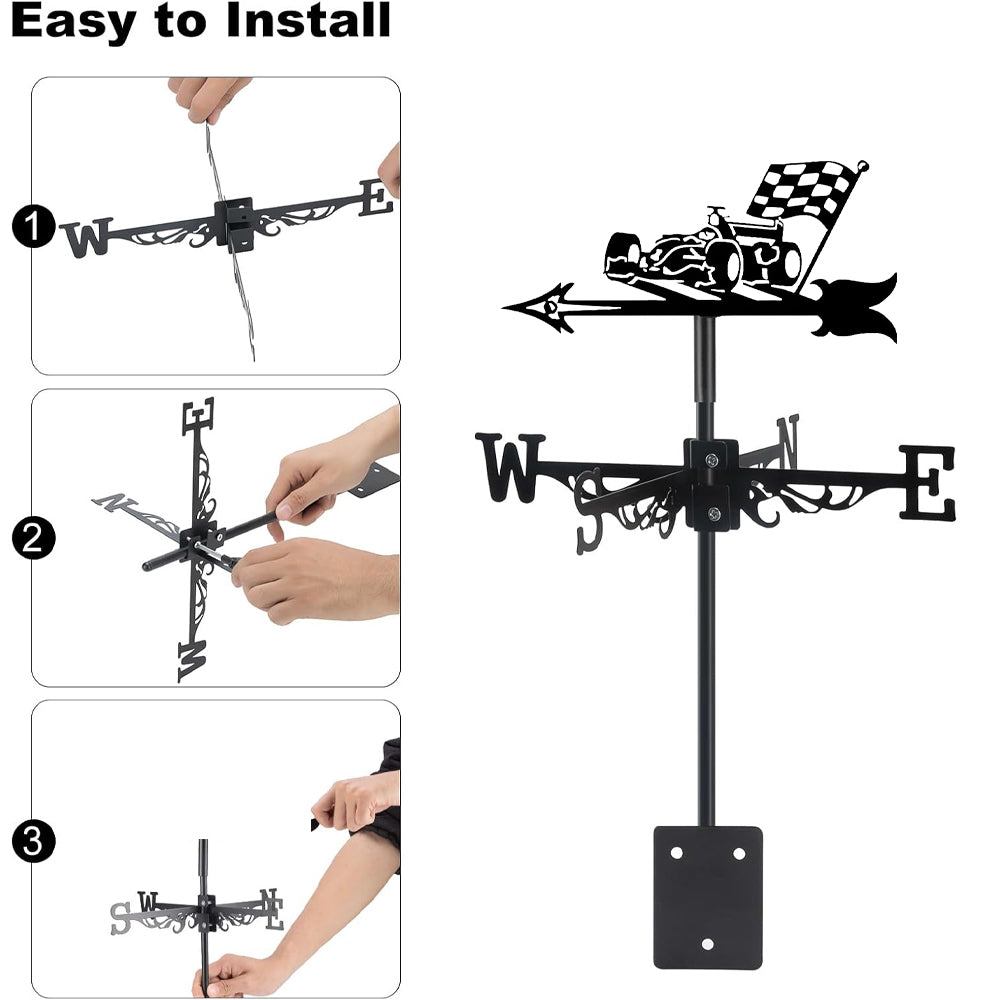 Easy to Install

1
W E

2
E N W

3
S W N E

W S N E