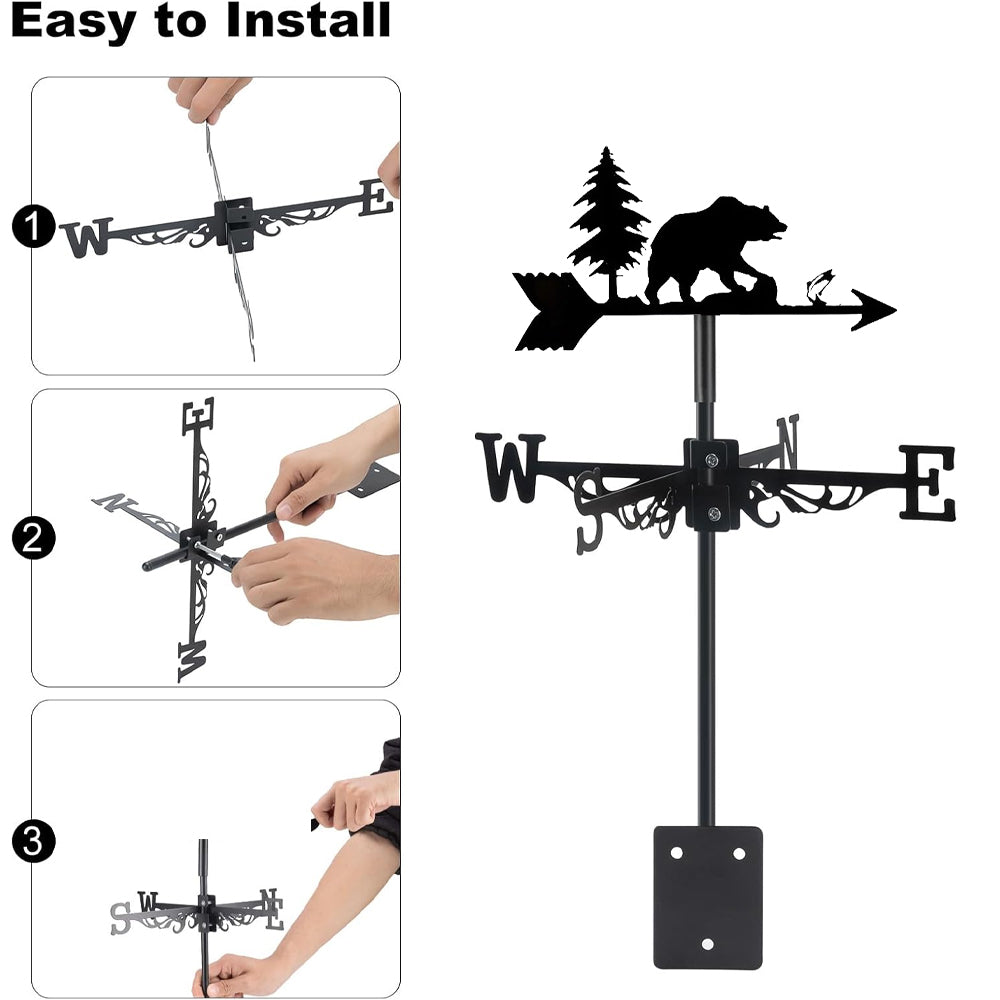 Easy to Install

1
W E

2
E N W

3
S W N E

W S N E