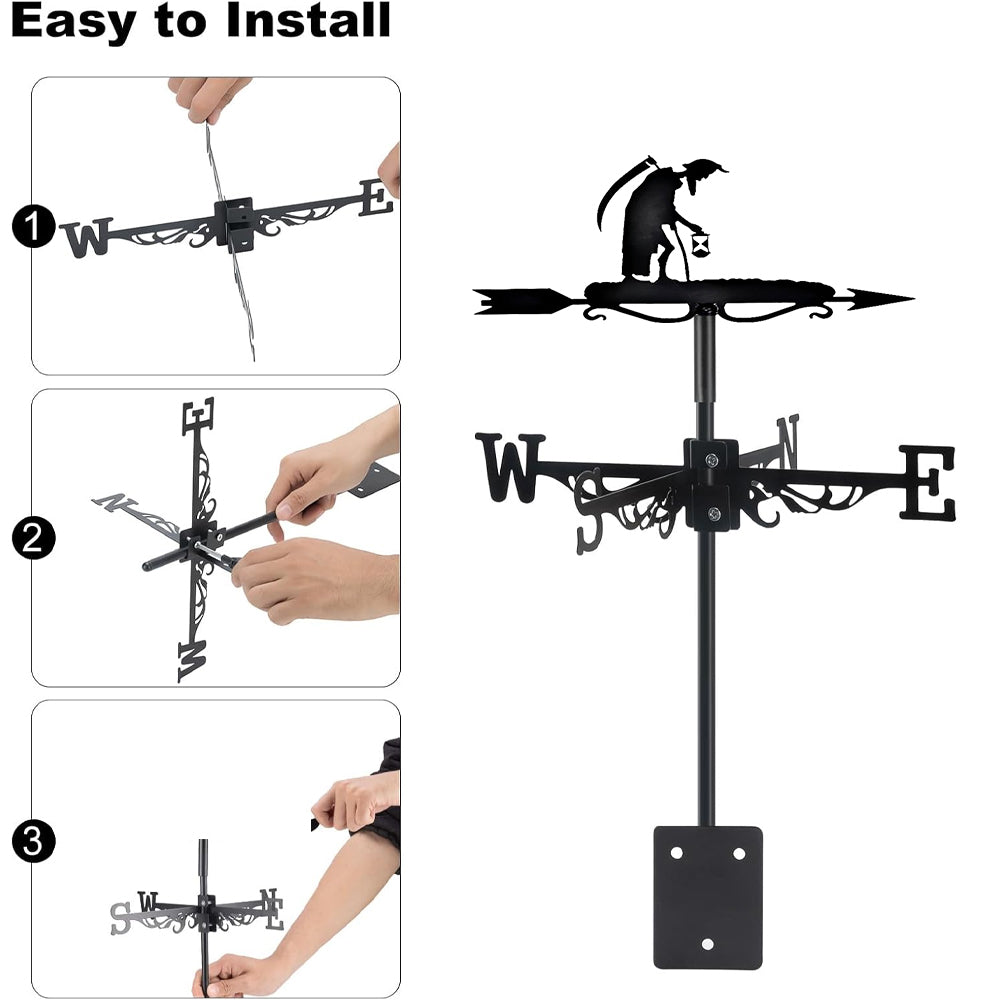 Easy to Install

1

W E

2

E N W

3

S W N E

W S N E