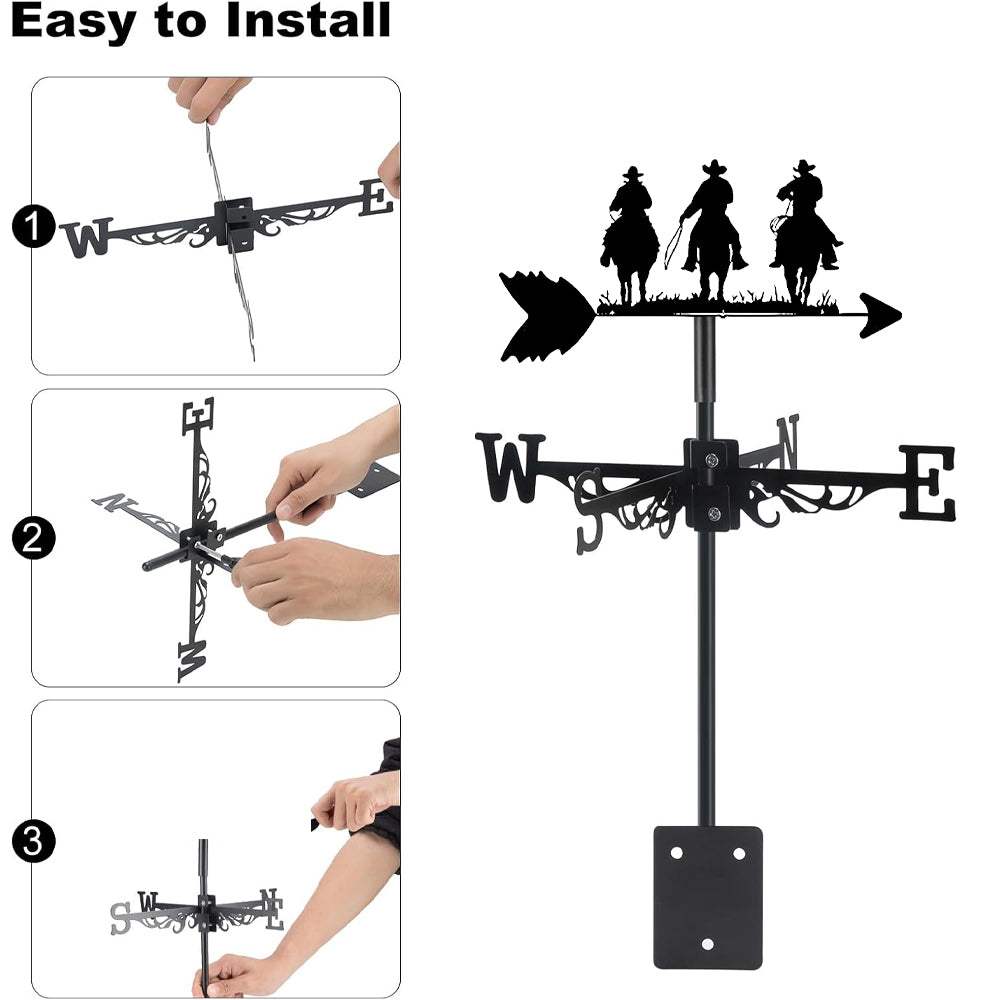 Easy to Install

1

W E

2

E N W

3

S W N E

W S N E