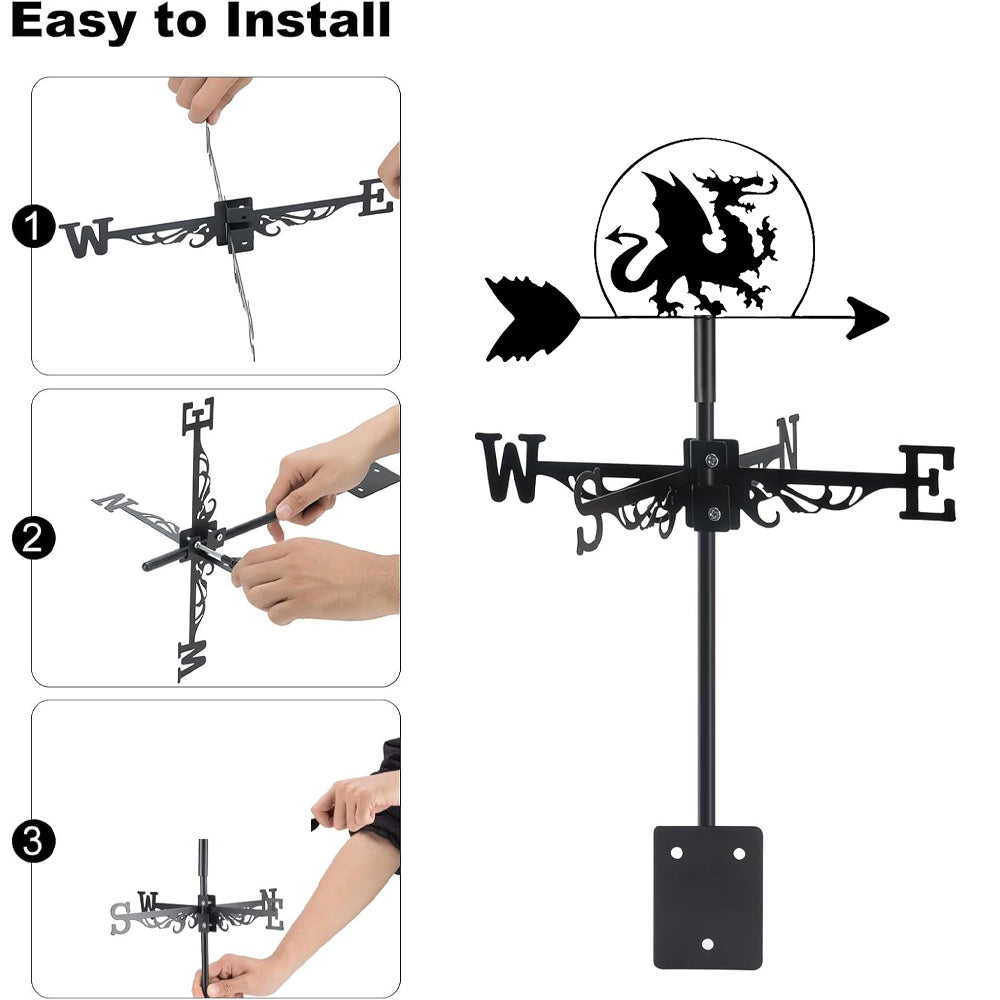 Easy to Install

1
W E

2
E N W

3
S W N E

W S N E