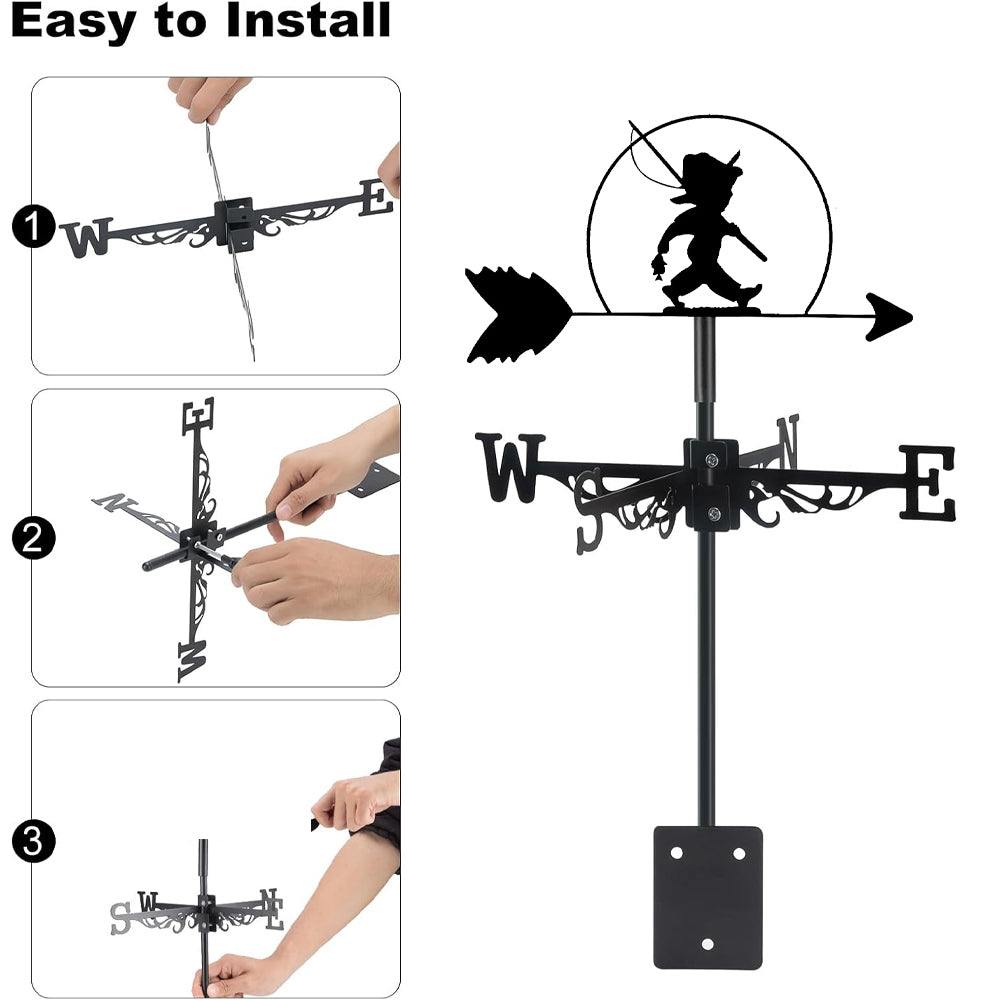 Easy to Install

1

W E

2

E N W

3

S W N E

W S N E