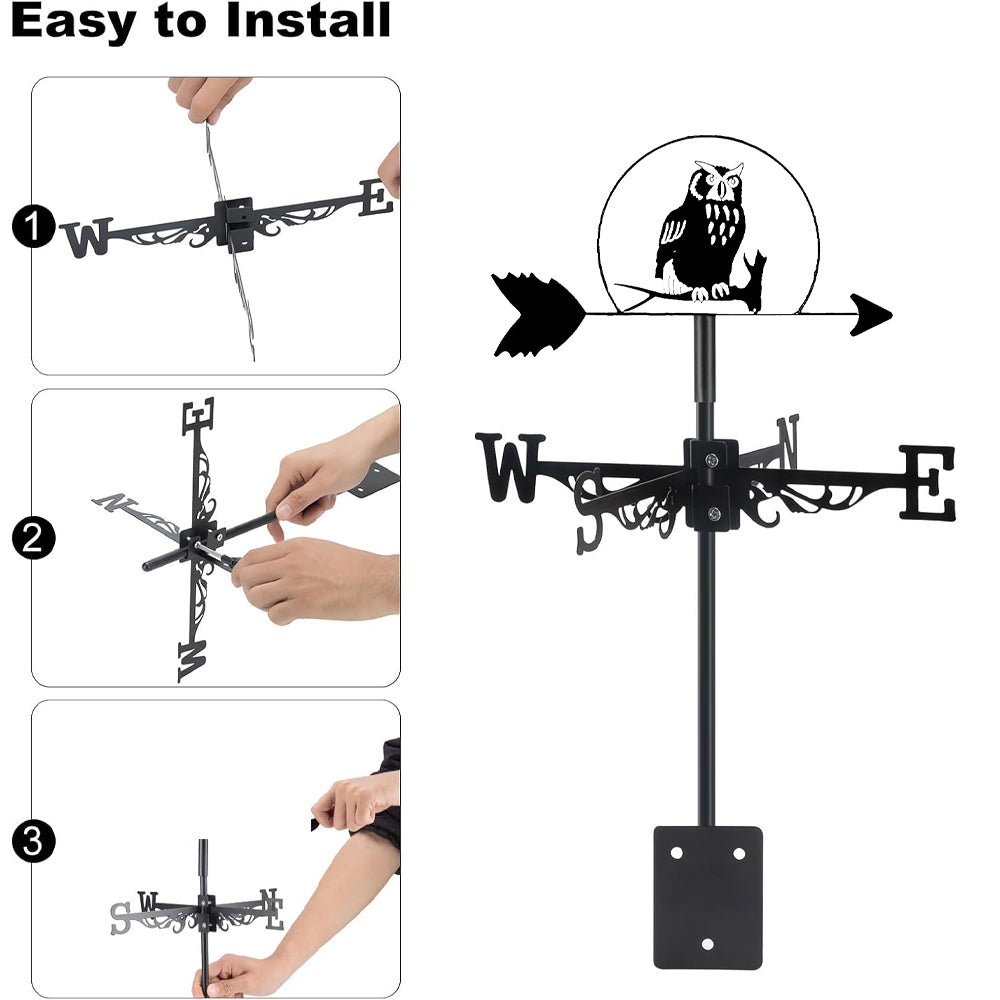 Easy to Install

1
W
E

2
E
N
W

3
S
W
N
E

W
S
N
E