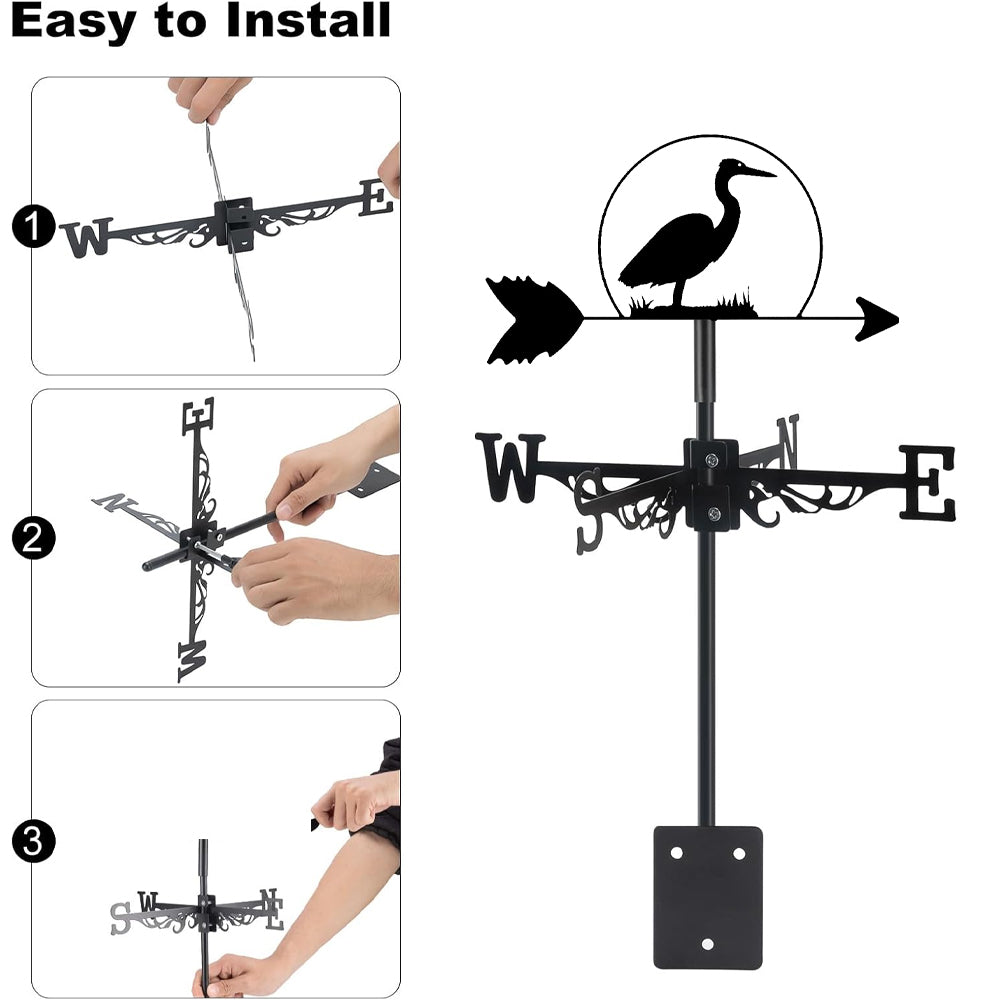 Easy to Install

1
W E

2
E N W

3
S W N E

W S N E