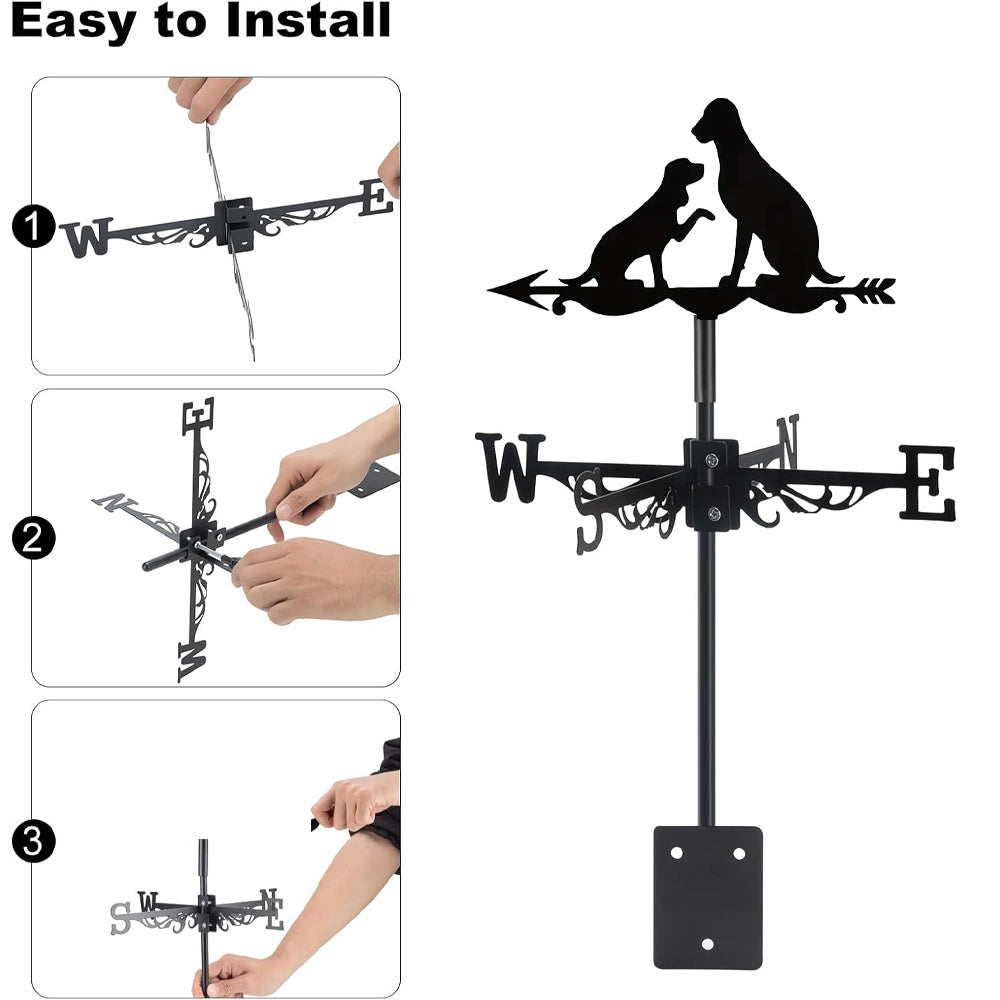 Easy to Install

1

W E

2

E N W

3

S W N E

W S N E