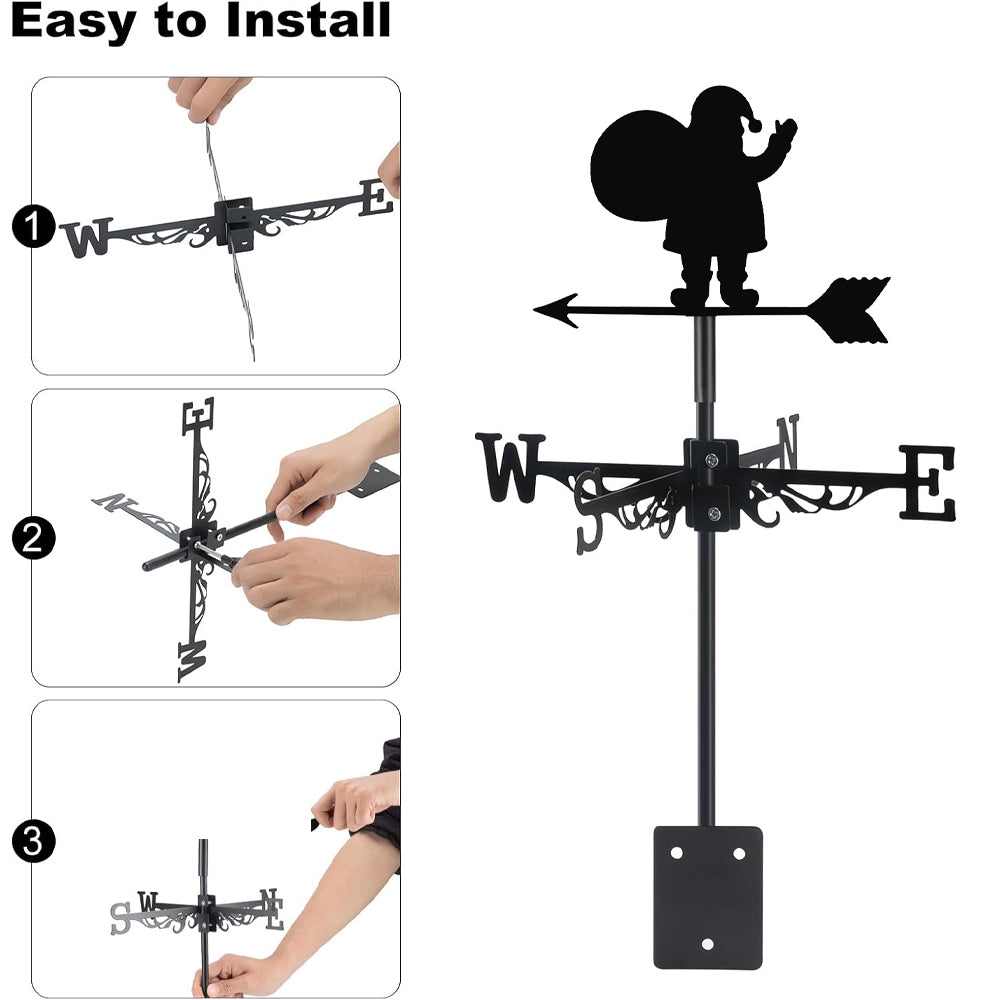 Easy to Install

1

W E

2

E N W

3

S W N E

W S N E