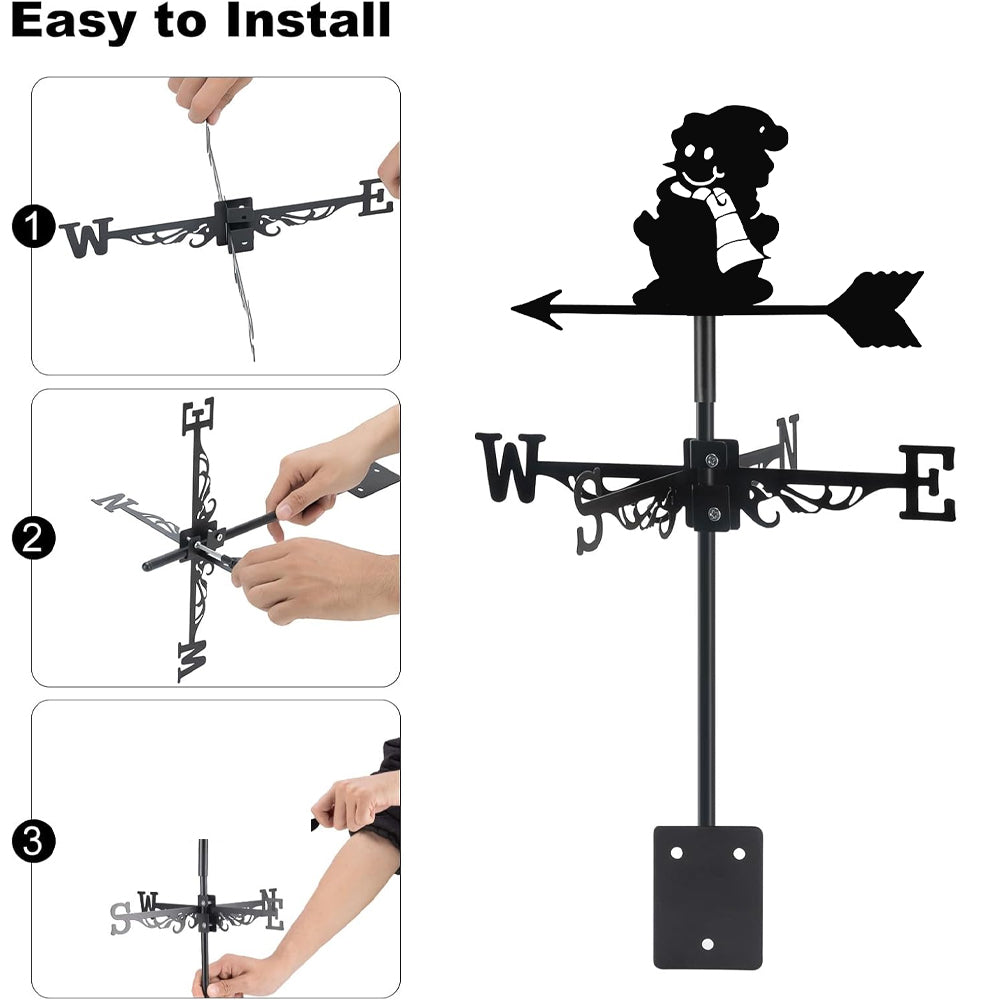 Easy to Install

1
W E

2
E N W

3
S W N E

W S N E