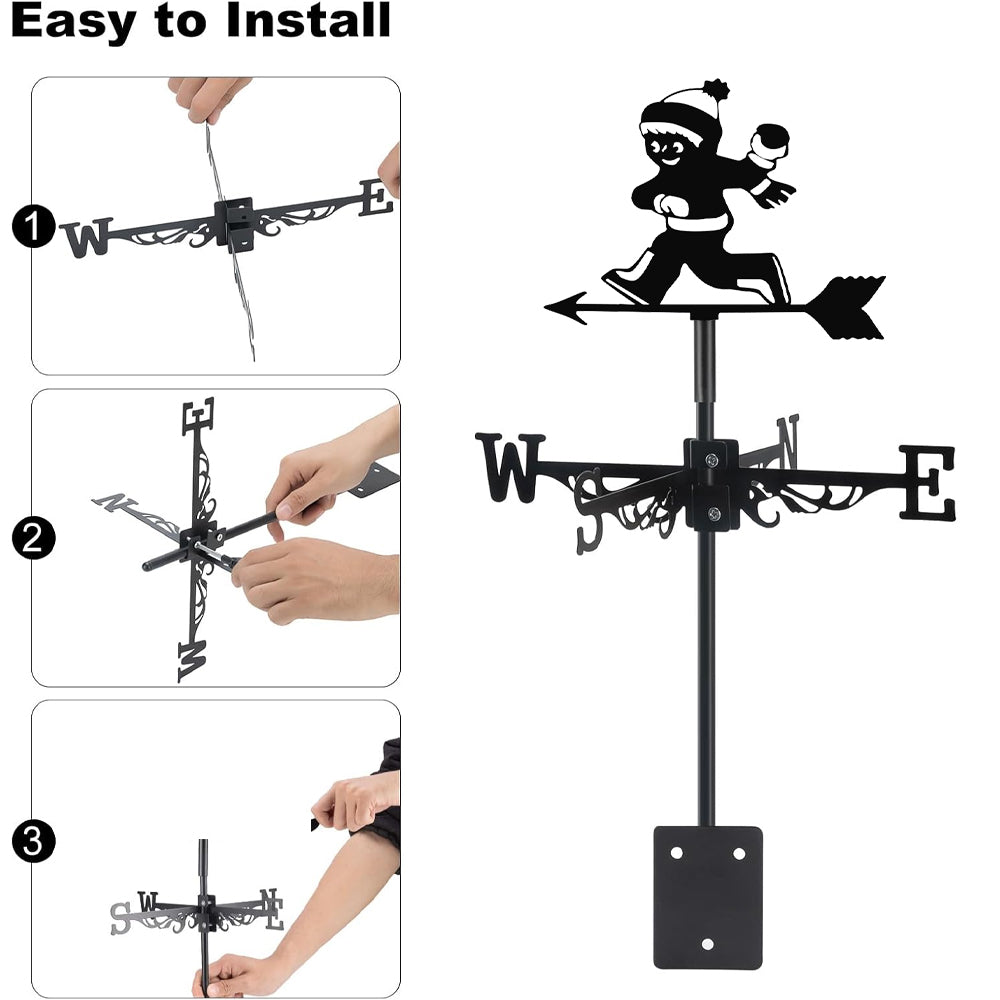 Easy to Install

1
W E

2
E N W

3
S W N E

W S N E