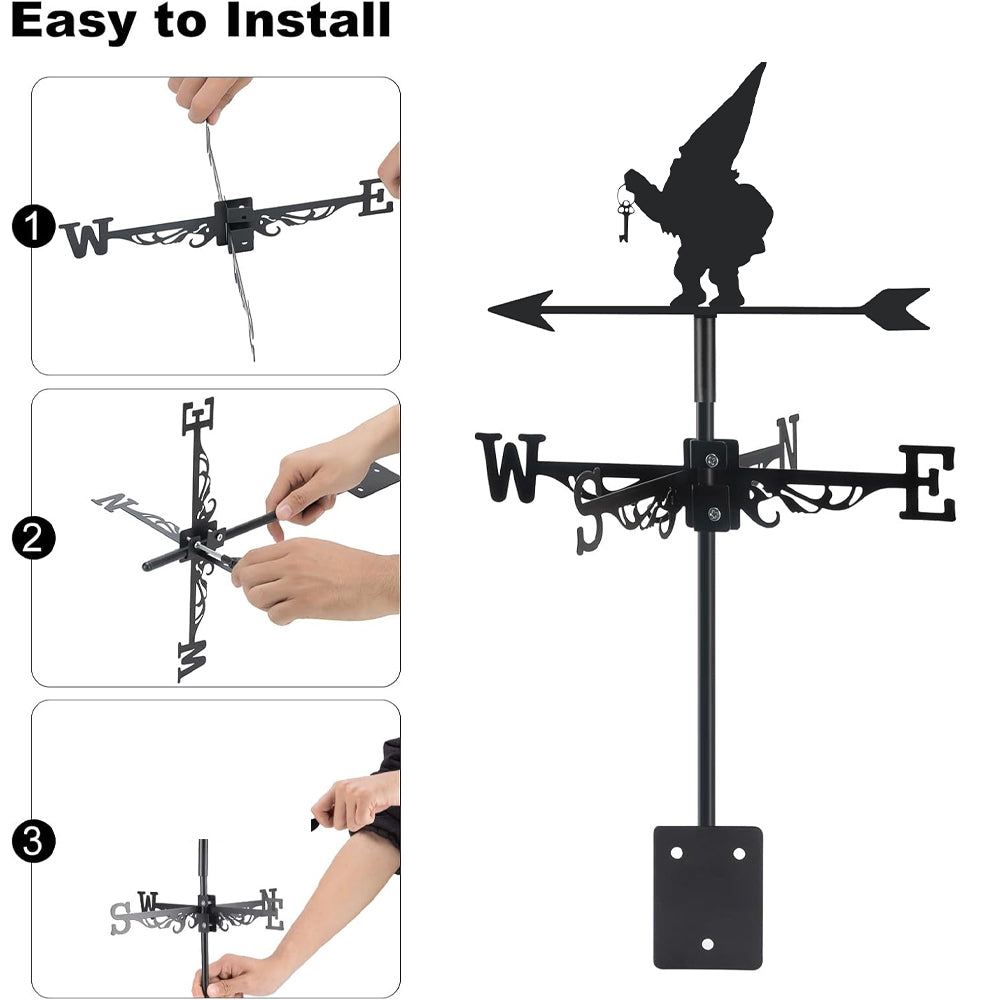 Easy to Install

1

W E

2

E N W

3

S W N E

W S N E