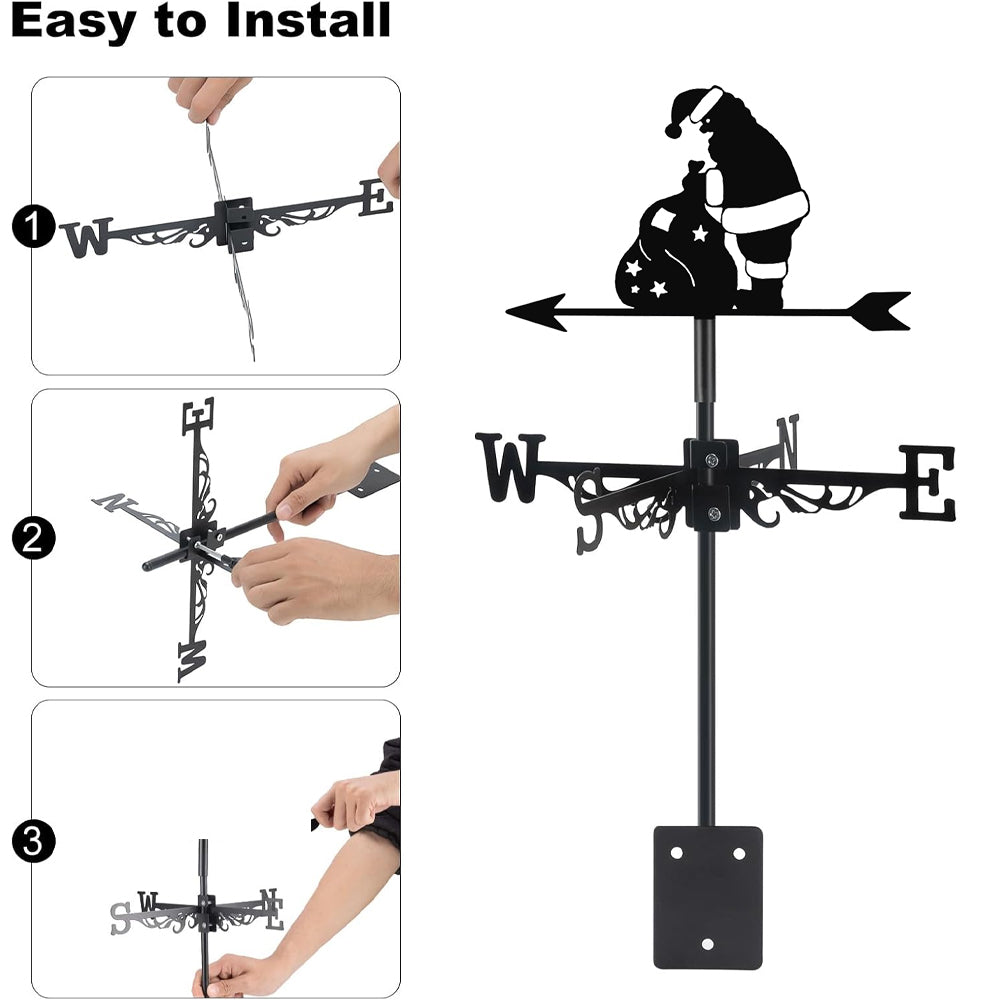 Easy to Install

1
W E

2
E N W

3
S W N E

W S N E