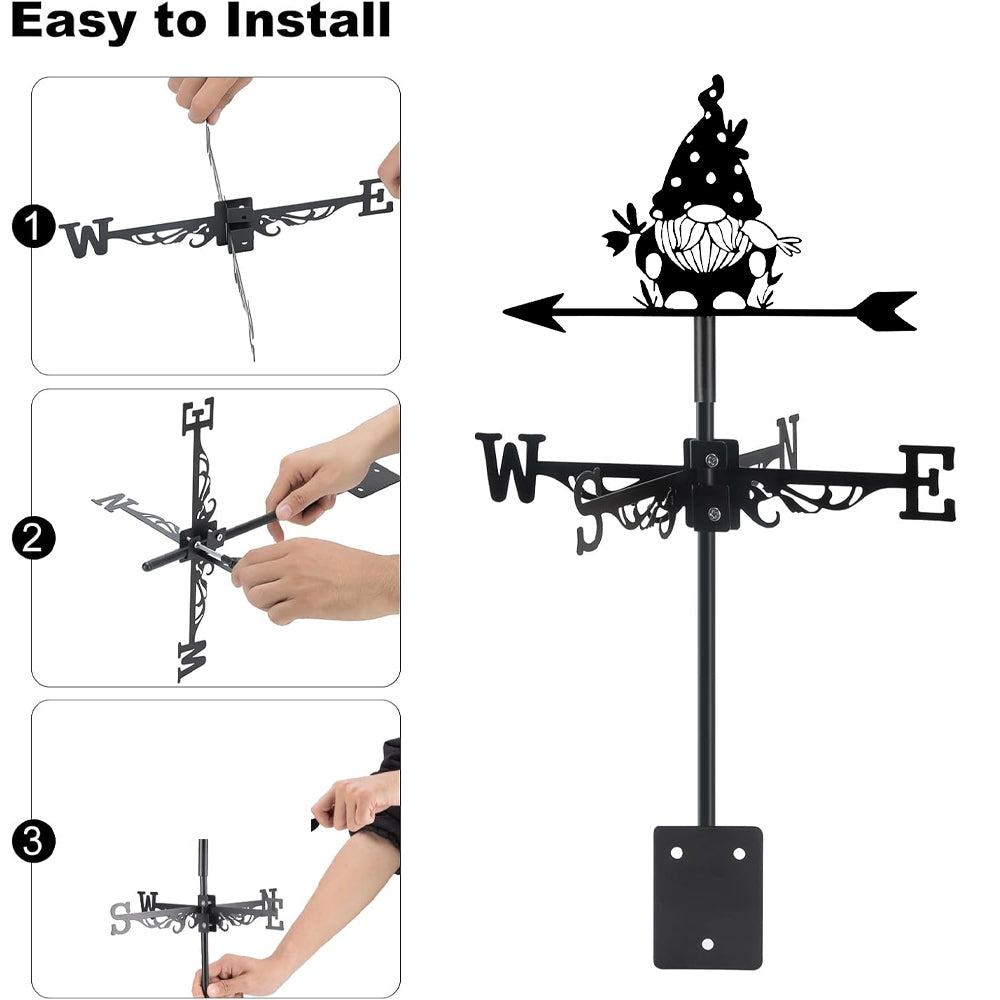 Easy to Install

1
W E

2
E N W

3
S W N E

W S N E