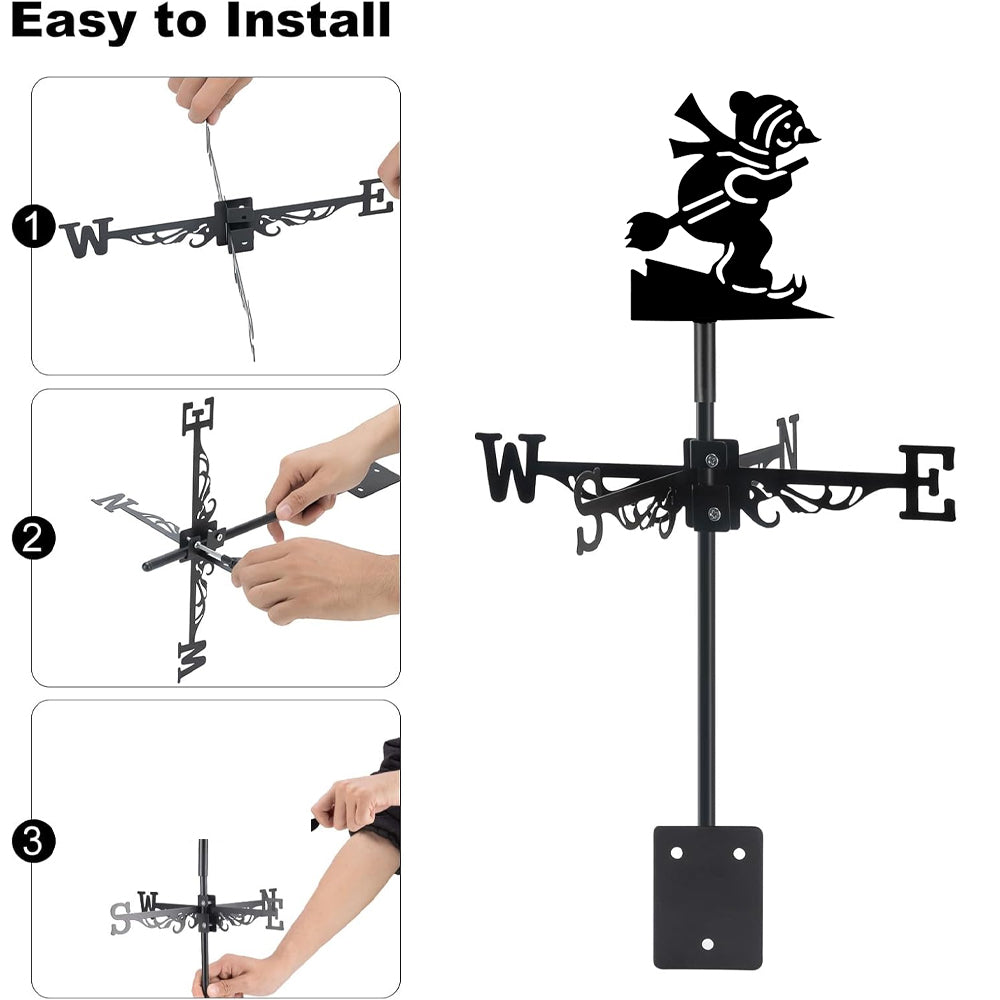 Easy to Install

1
W
E

2
E
N
W

3
S
W
N
E

W
S
N
E