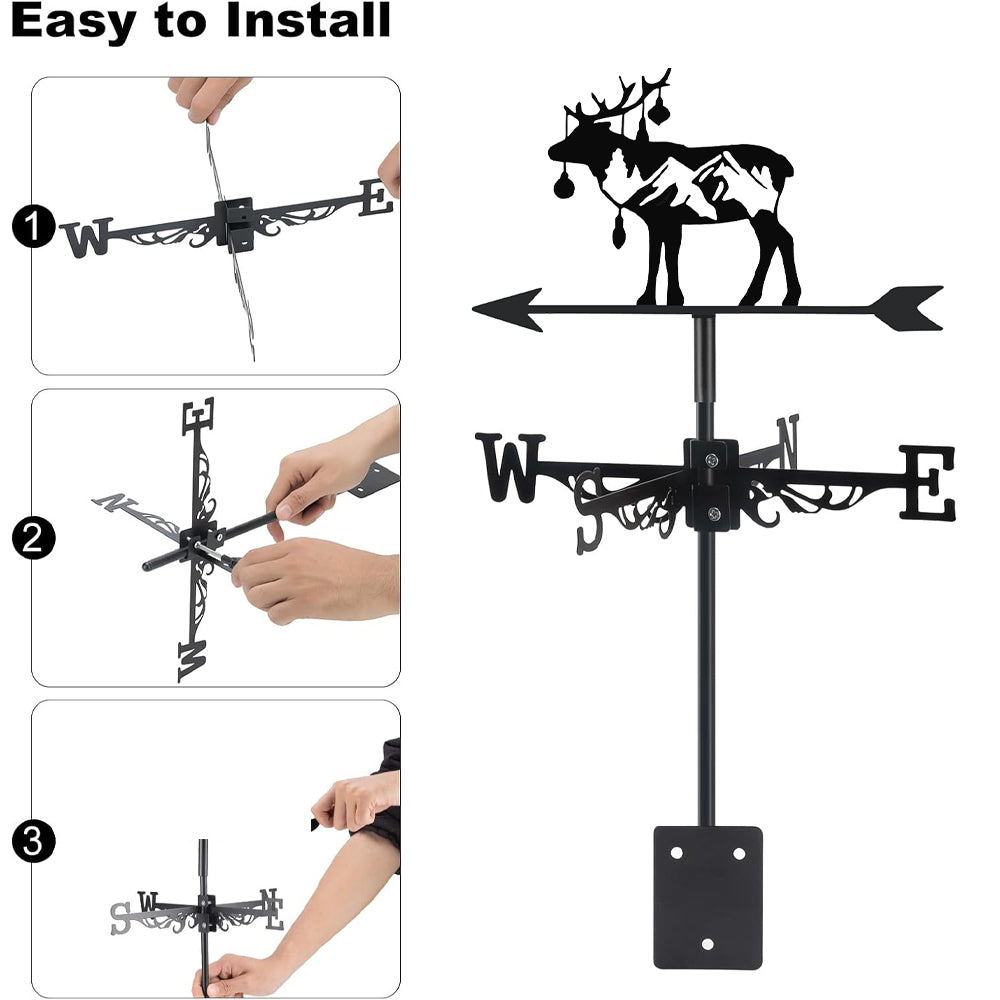 Easy to Install

1
W E

2
E N W

3
S W N E

W S N E