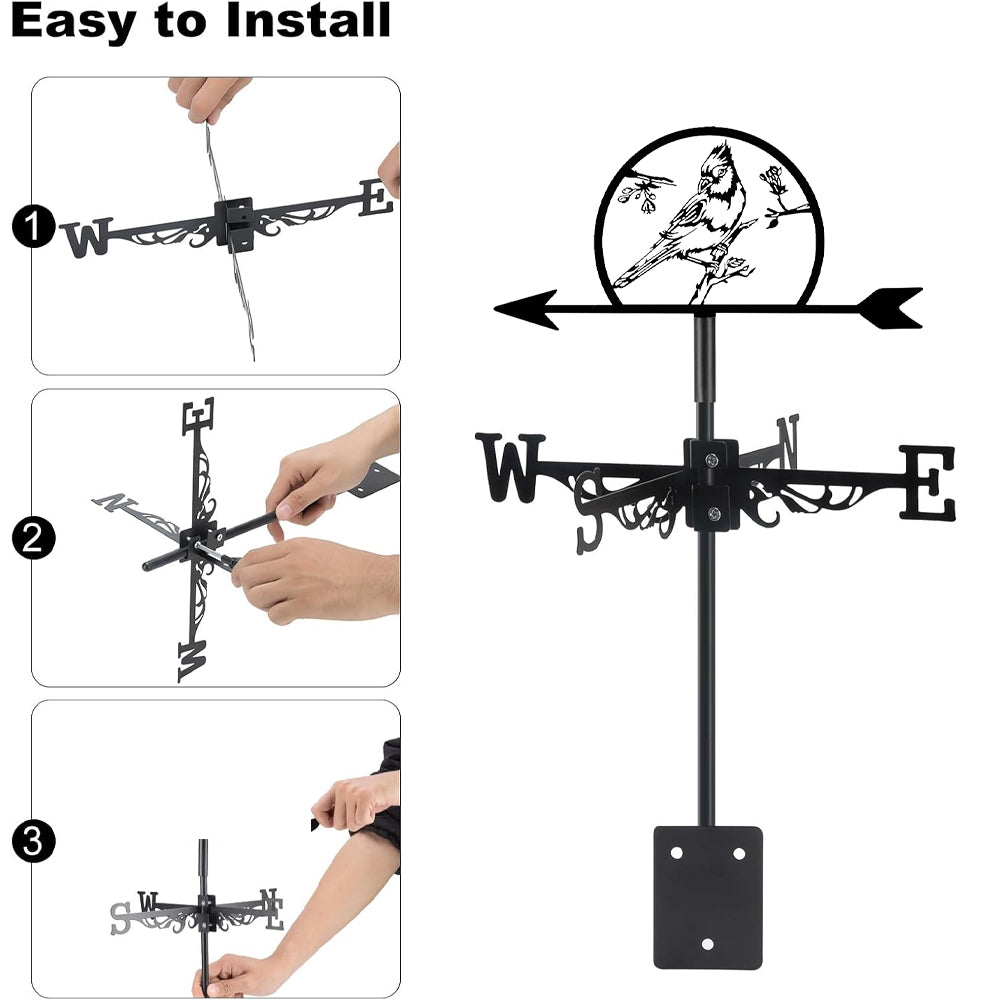 Easy to Install

1
W E

2
E N W

3
S W N E

W S N E