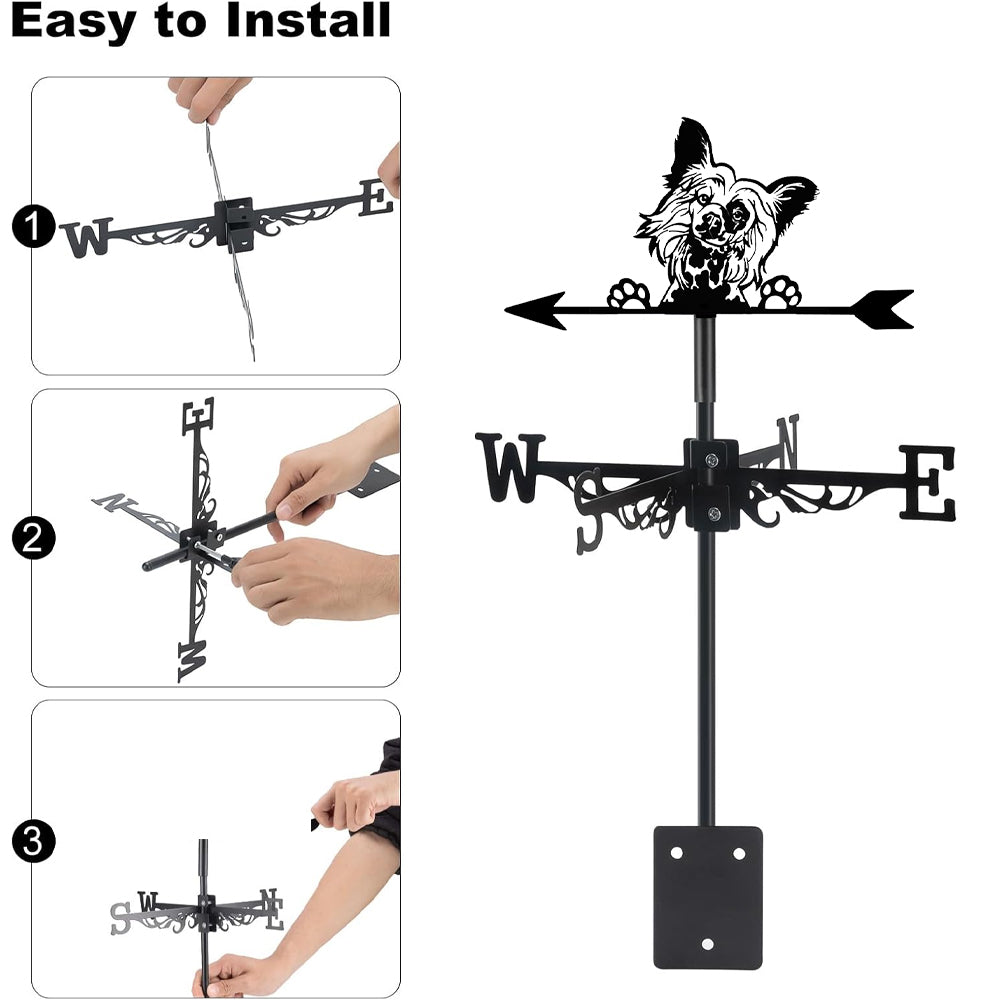 Easy to Install

1
W E

2
E N W

3
S W N E

W S N E