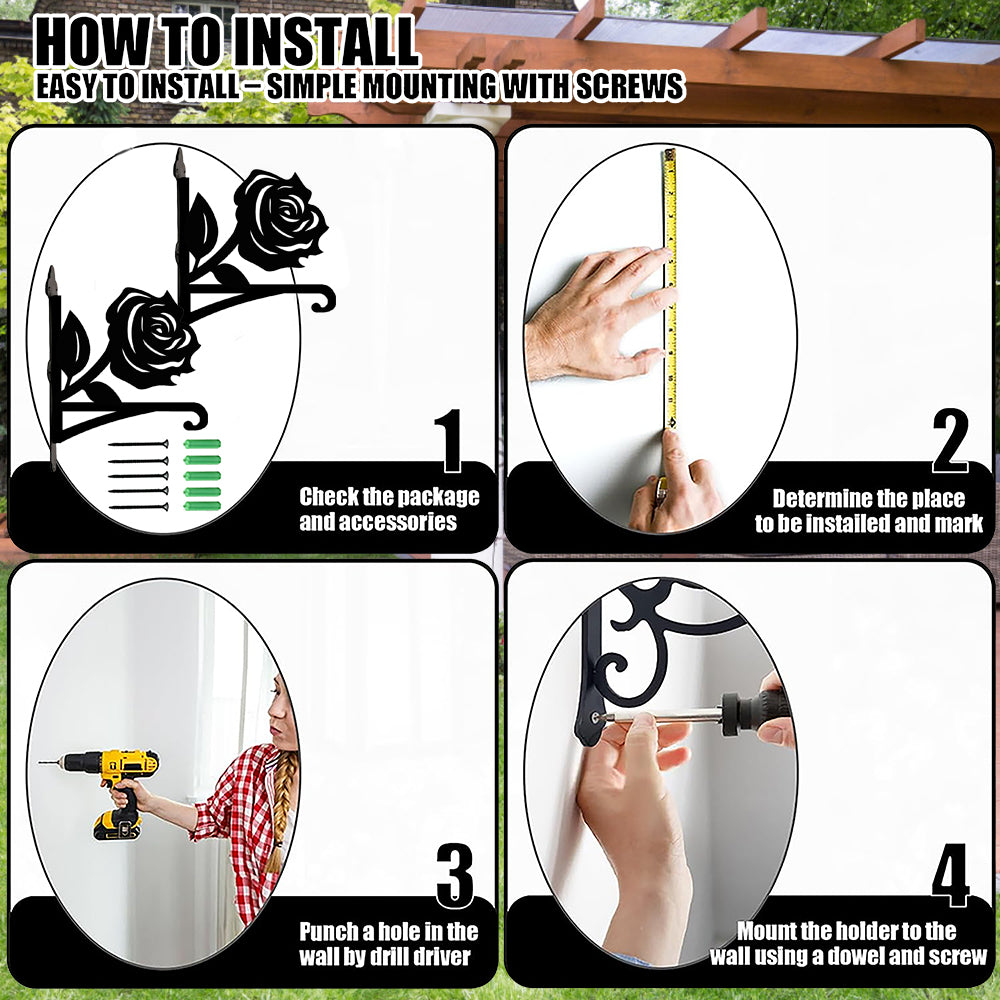 HOW TO INSTALL
EASY TO INSTALL – SIMPLE MOUNTING WITH SCREWS

1
Check the package and accessories

2
Determine the place to be installed and mark

3
Punch a hole in the wall by drill driver

4
Mount the holder to the wall using a dowel and screw