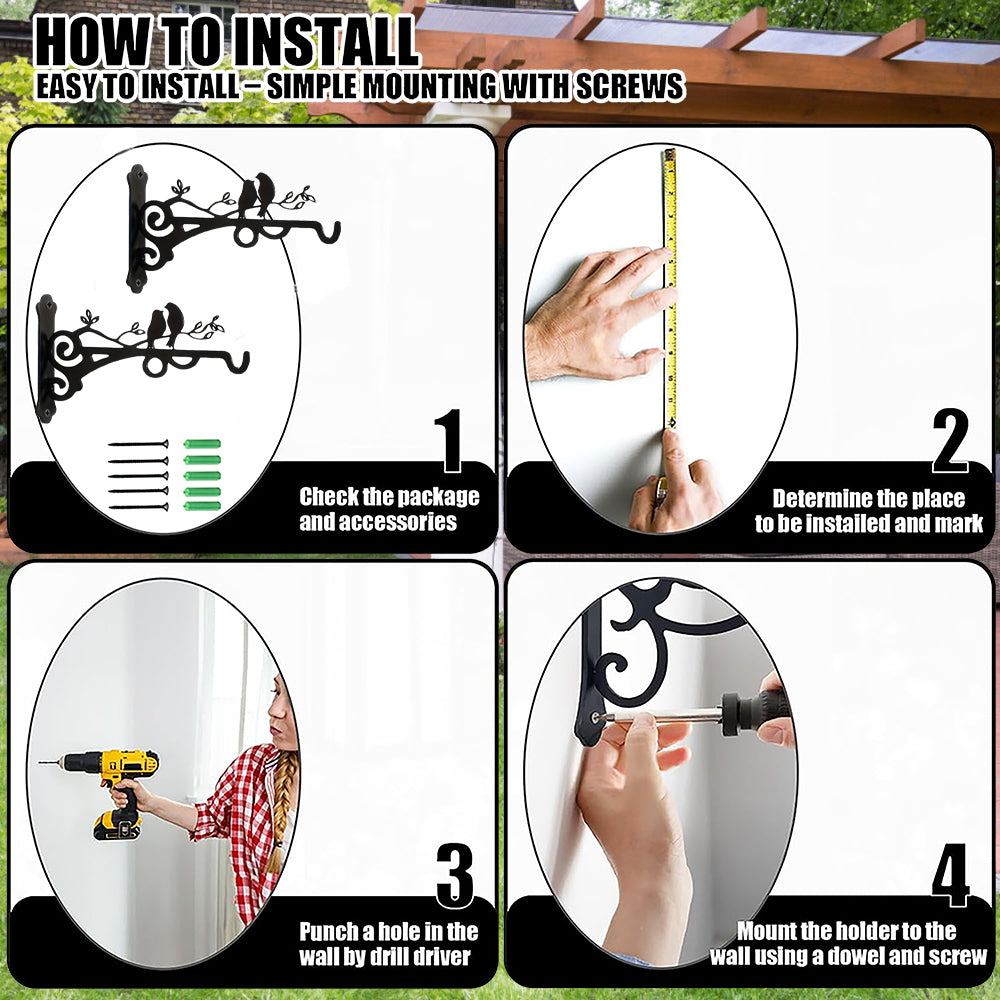 HOW TO INSTALL
EASY TO INSTALL – SIMPLE MOUNTING WITH SCREWS

1
Check the package and accessories

2
Determine the place to be installed and mark

3
Punch a hole in the wall by drill driver

4
Mount the holder to the wall using a dowel and screw