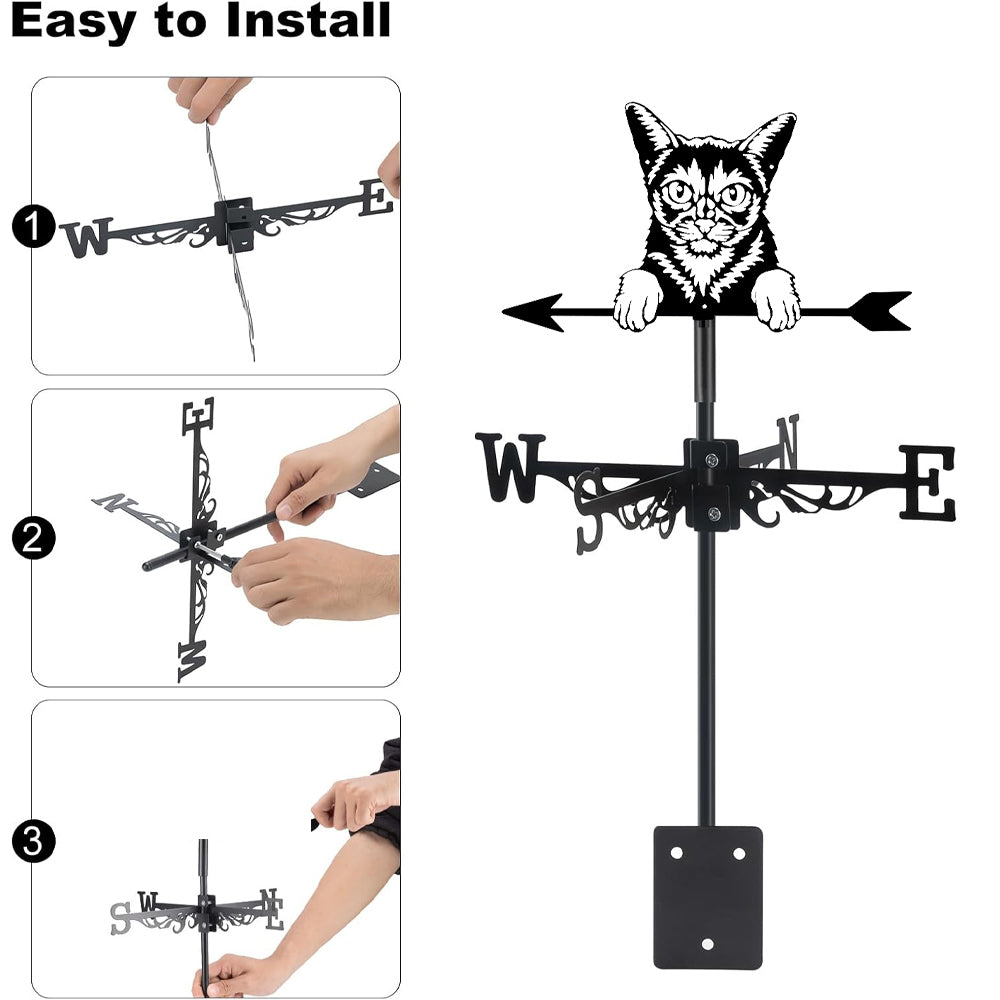 Easy to Install

1
W E

2
E N W

3
S W N E

W S N E