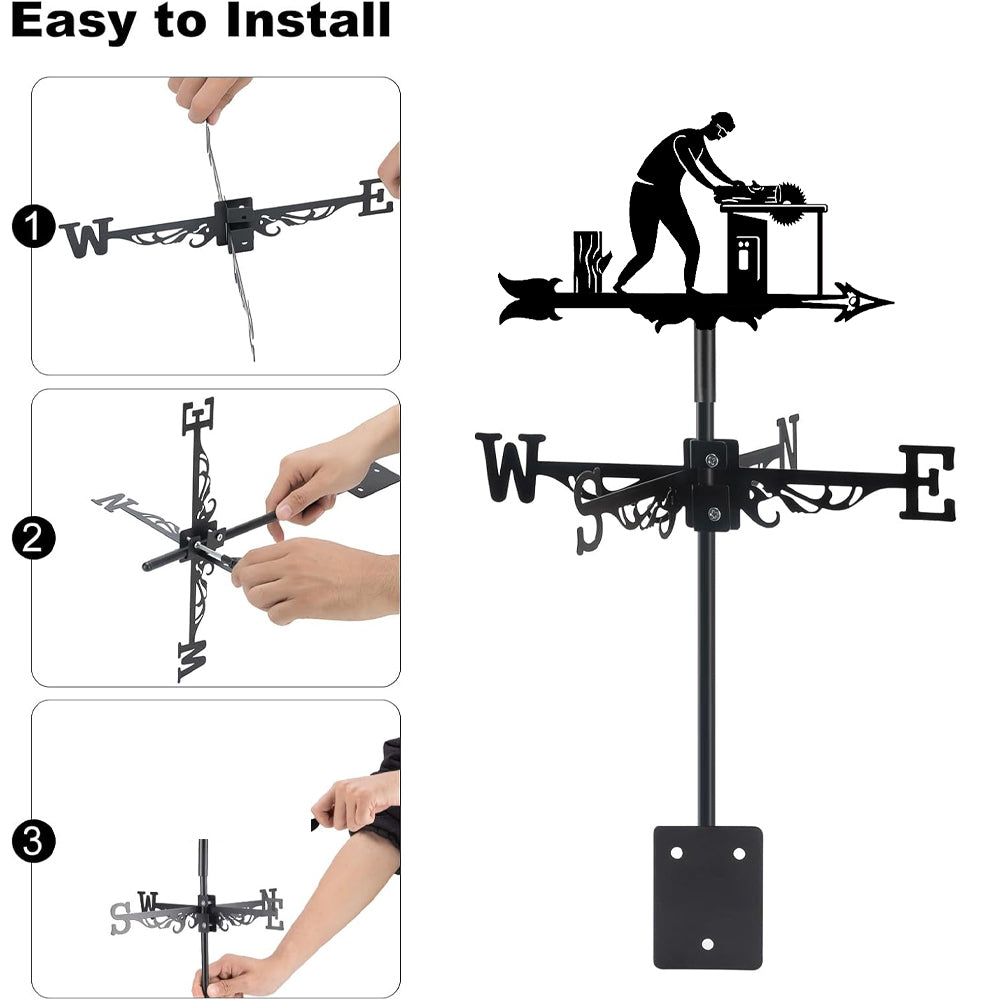 Easy to Install

1

W E

2

E N W

3

S W N E

W S N E