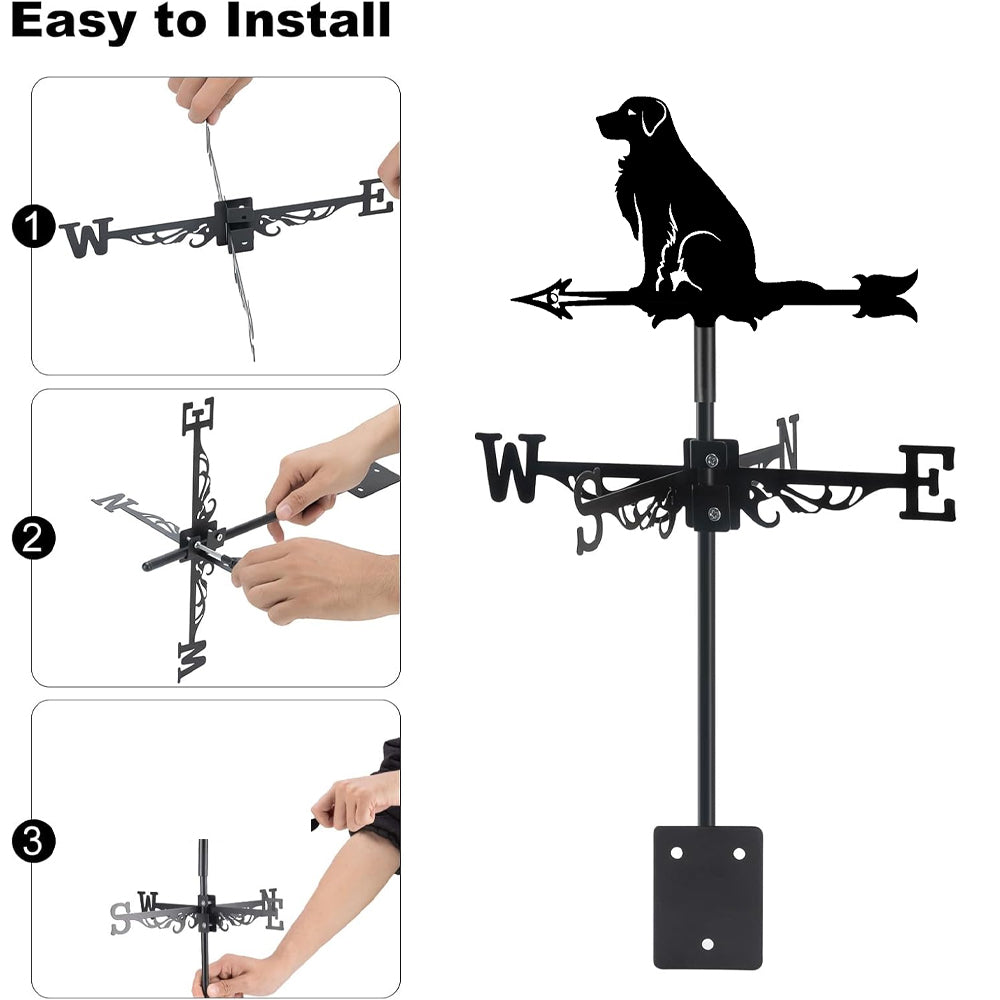 Easy to Install

1
W E

2
E N W

3
S W N E

W S N E