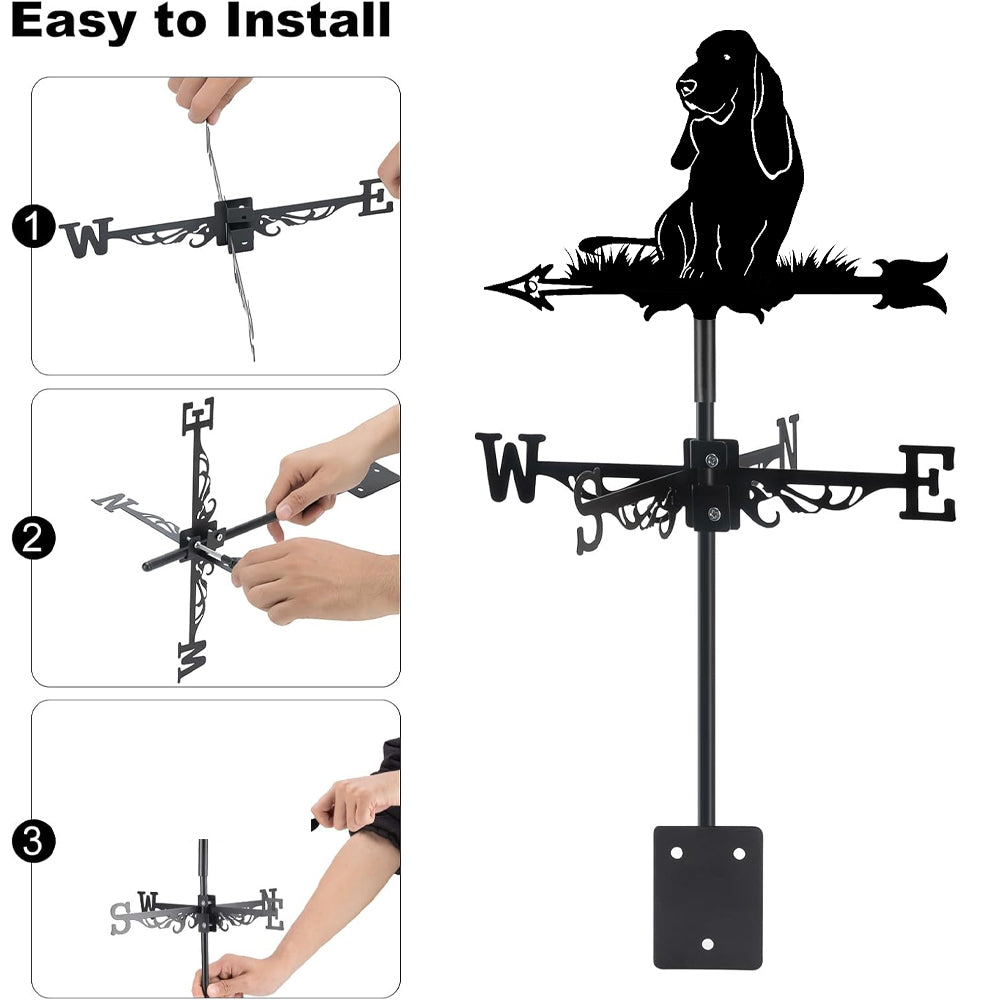 Easy to Install

1
W E

2
E N W

3
S W N E

W S N E