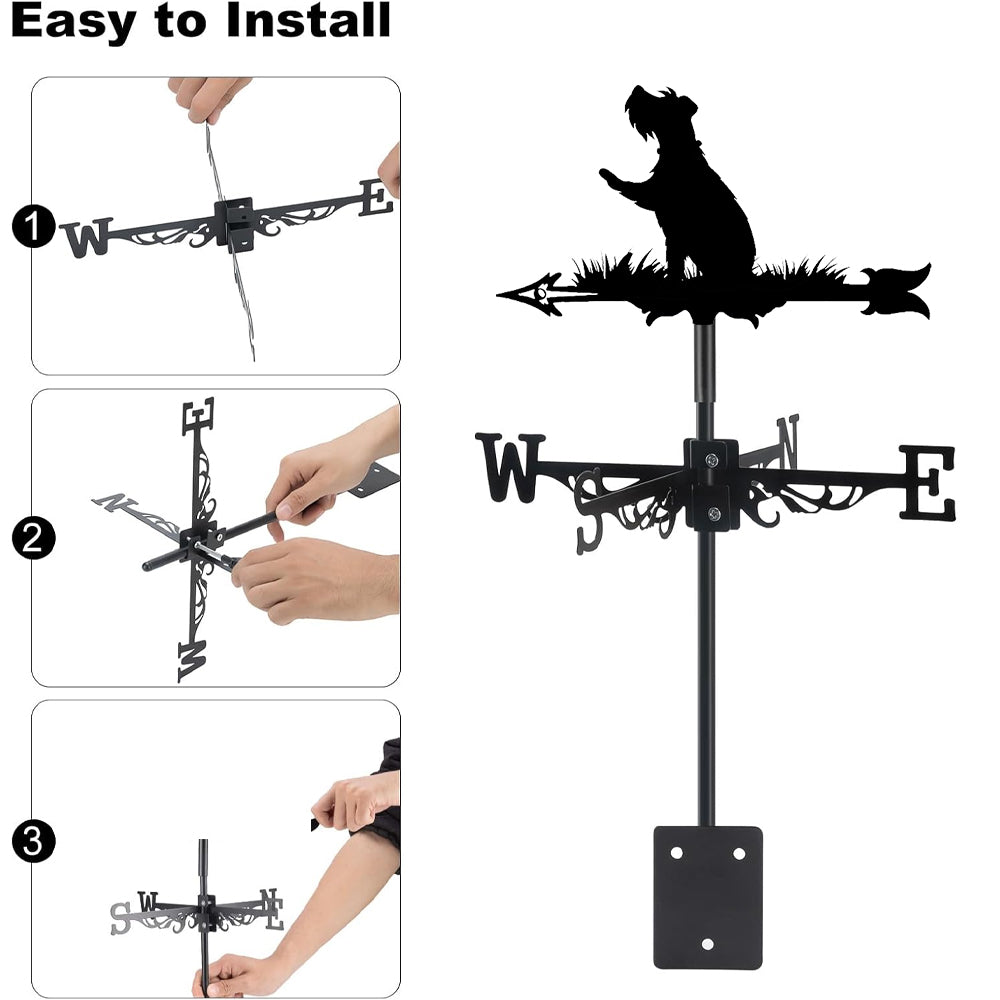 Easy to Install

1
W E

2
E N W

3
S W N E

W S N E