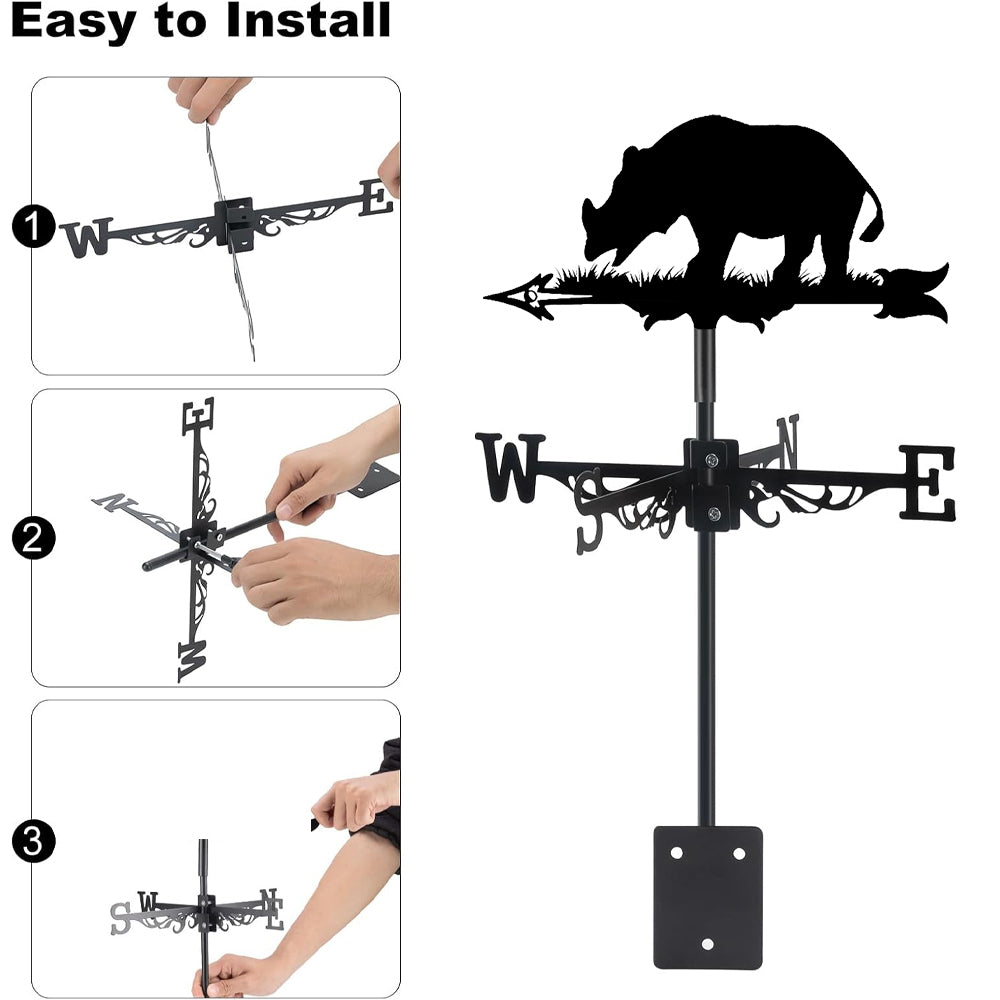 Easy to Install

1
W E

2
E N W

3
S W N E

W S N E