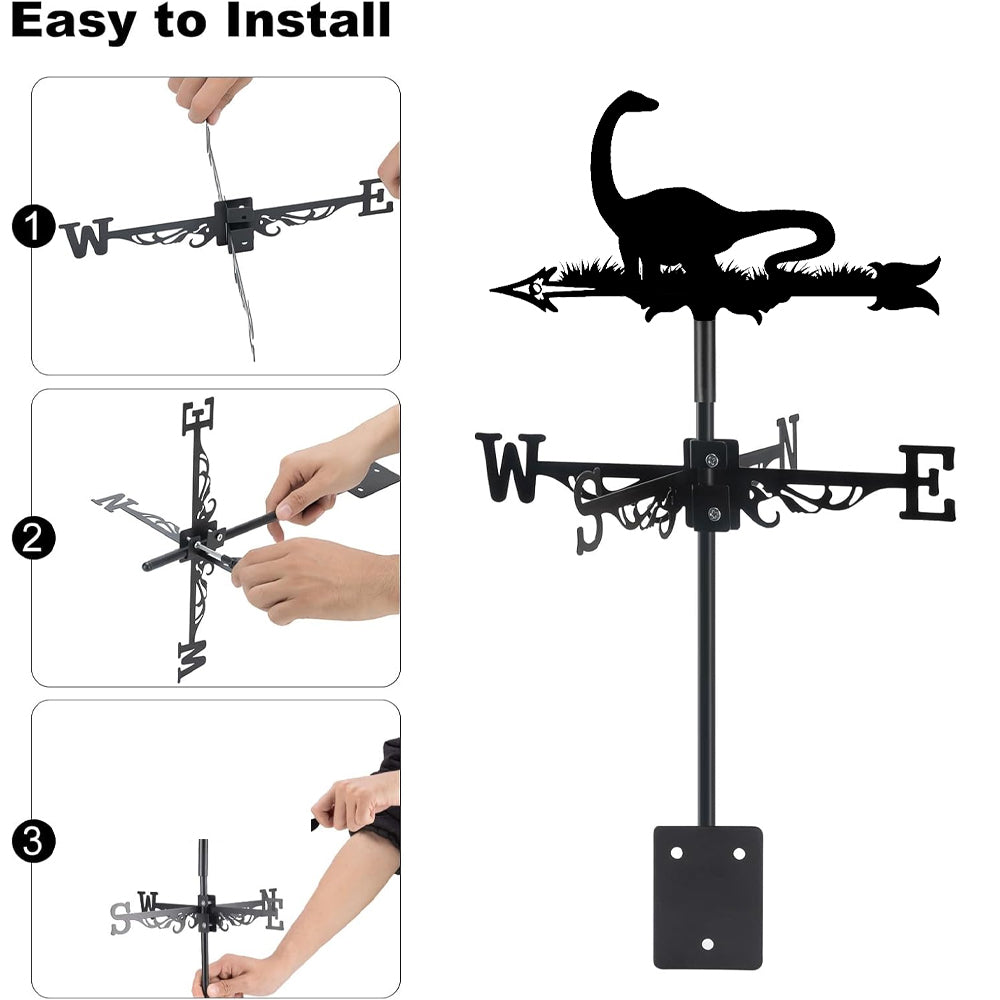 Easy to Install

1
W E

2
E N W

3
S W N E

W S N E