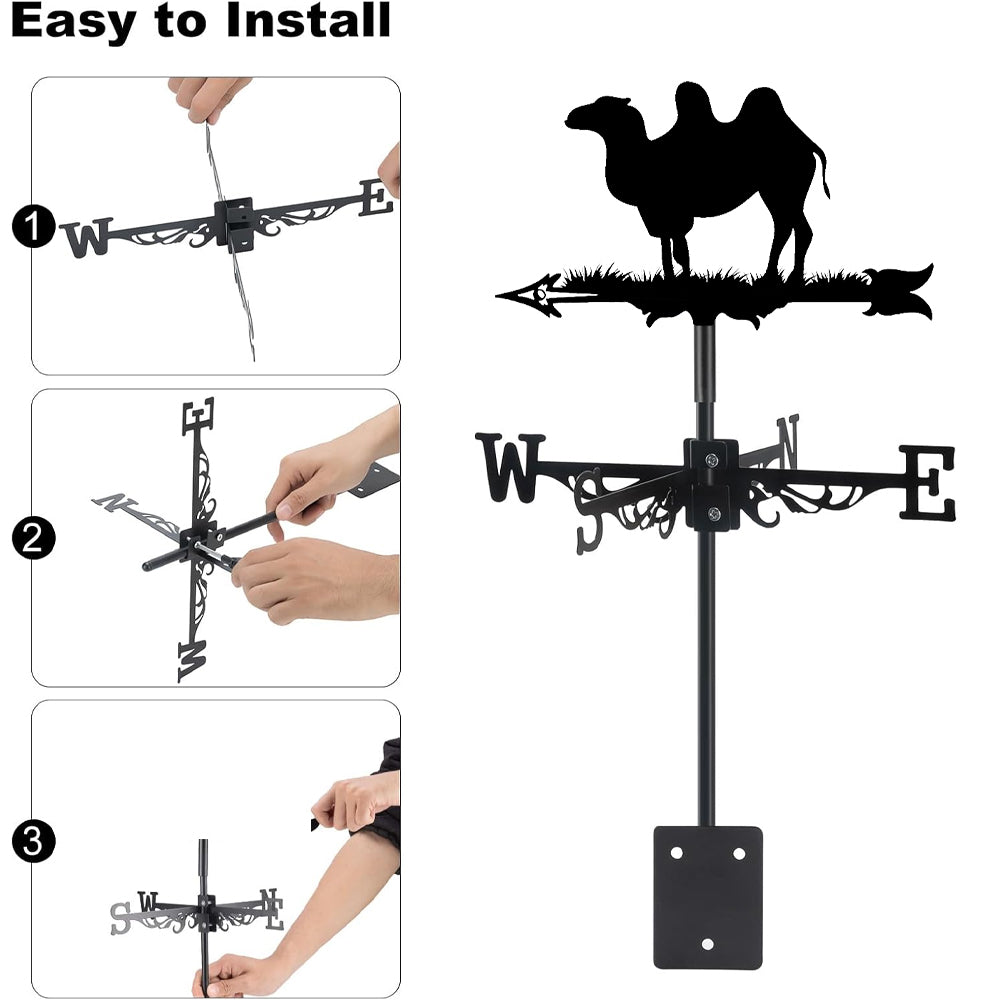 Easy to Install

1
W E

2
E N W

3
S W N E

W S N E