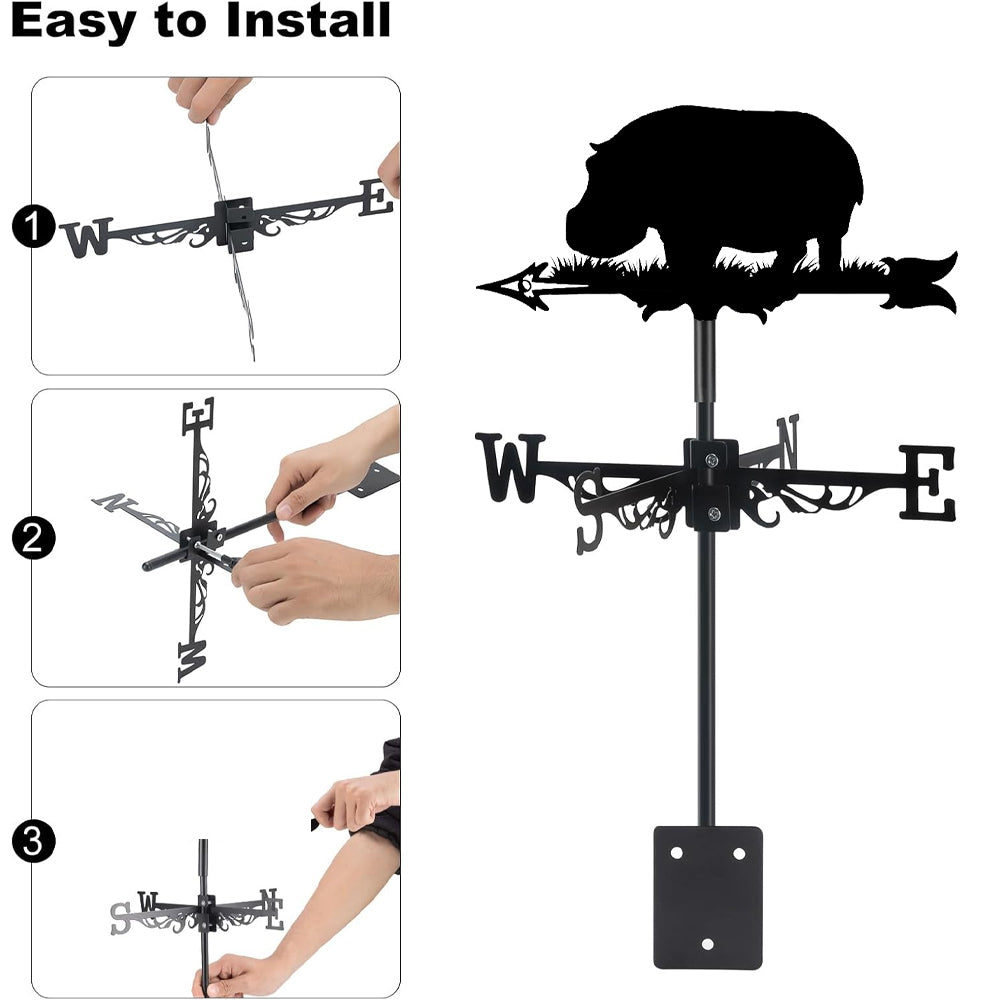 Easy to Install

1
W E

2
E N W

3
S W N E

W S N E