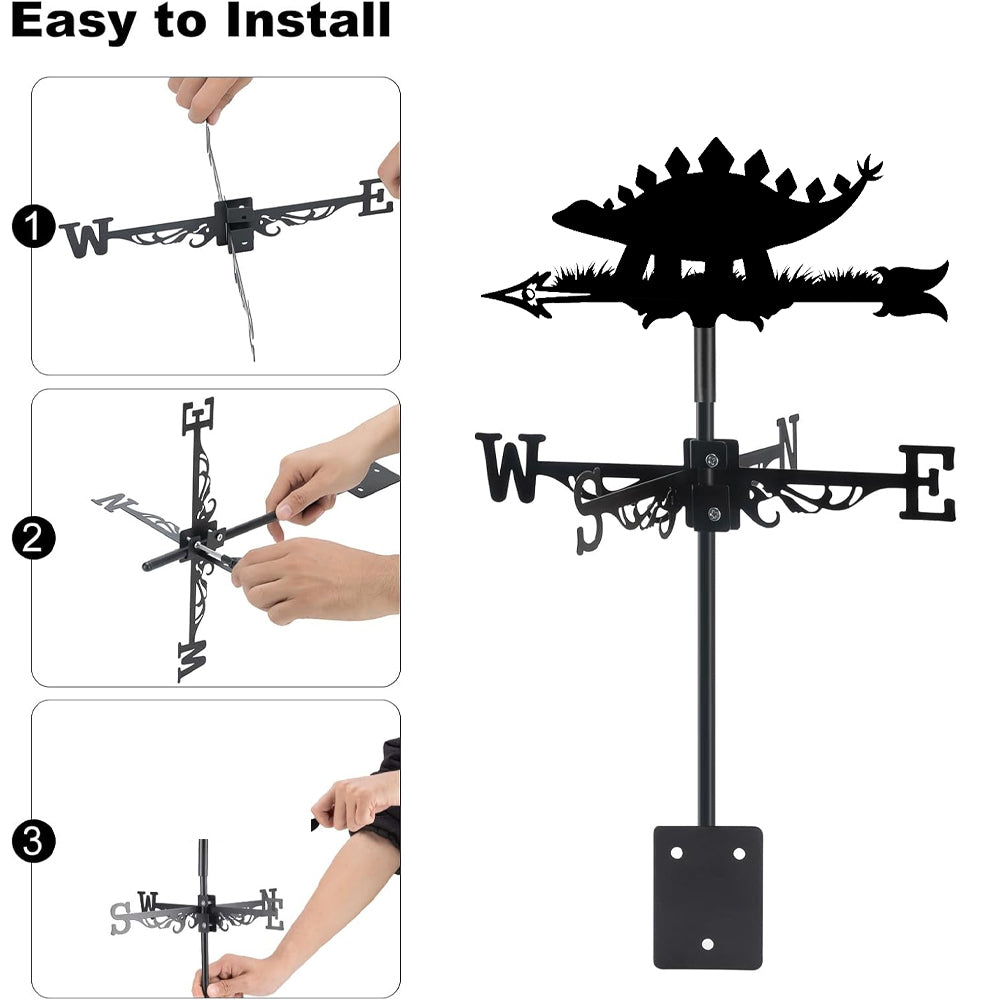 Easy to Install

1
W E

2
E N W

3
S W N E

W S N E