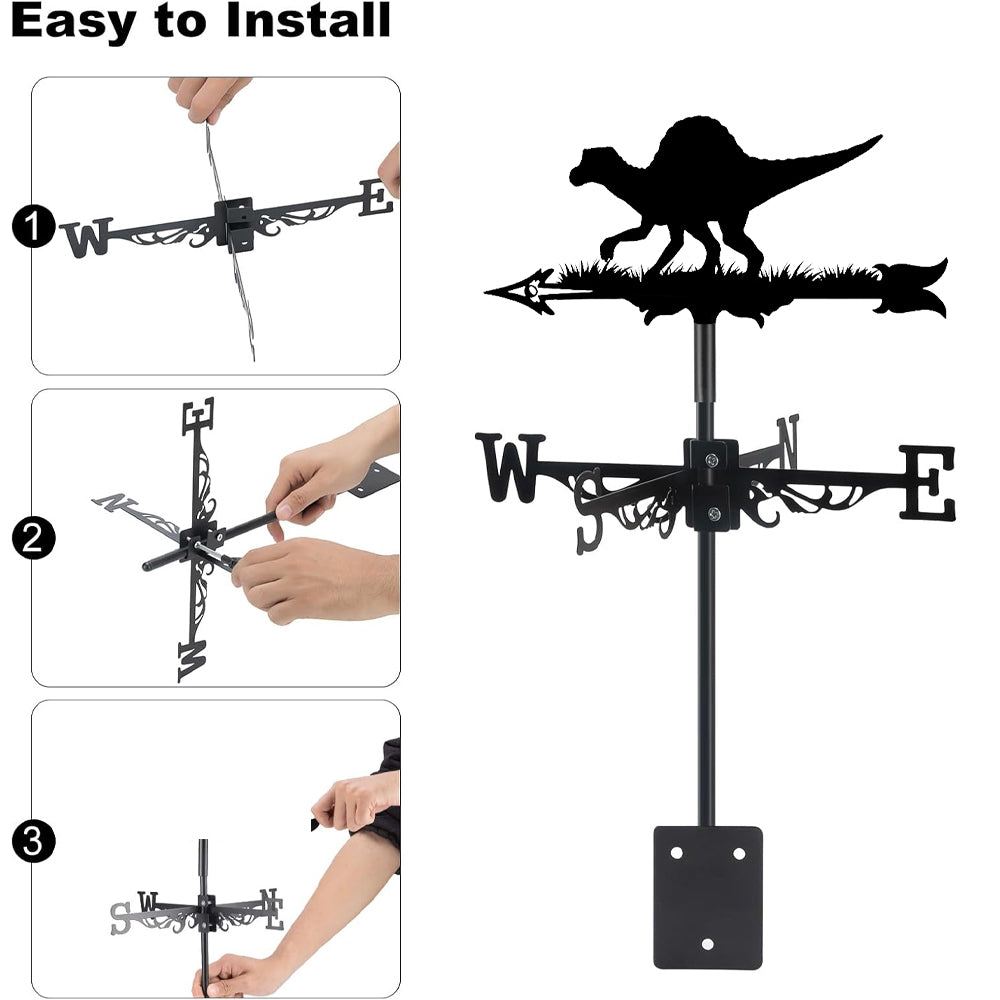 Easy to Install

1

W E

2

E N W

3

S W N E

W S N E