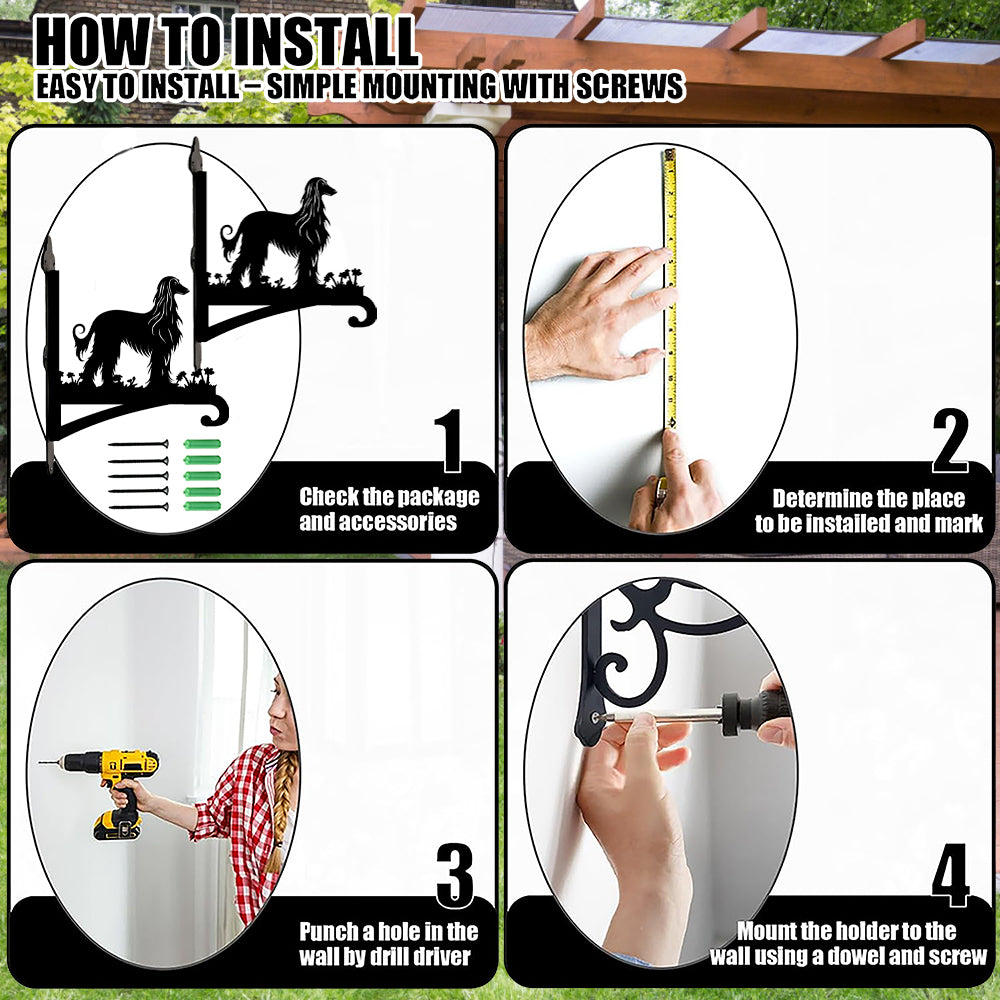 HOW TO INSTALL
EASY TO INSTALL – SIMPLE MOUNTING WITH SCREWS

1
Check the package and accessories

2
Determine the place to be installed and mark

3
Punch a hole in the wall by drill driver

4
Mount the holder to the wall using a dowel and screw