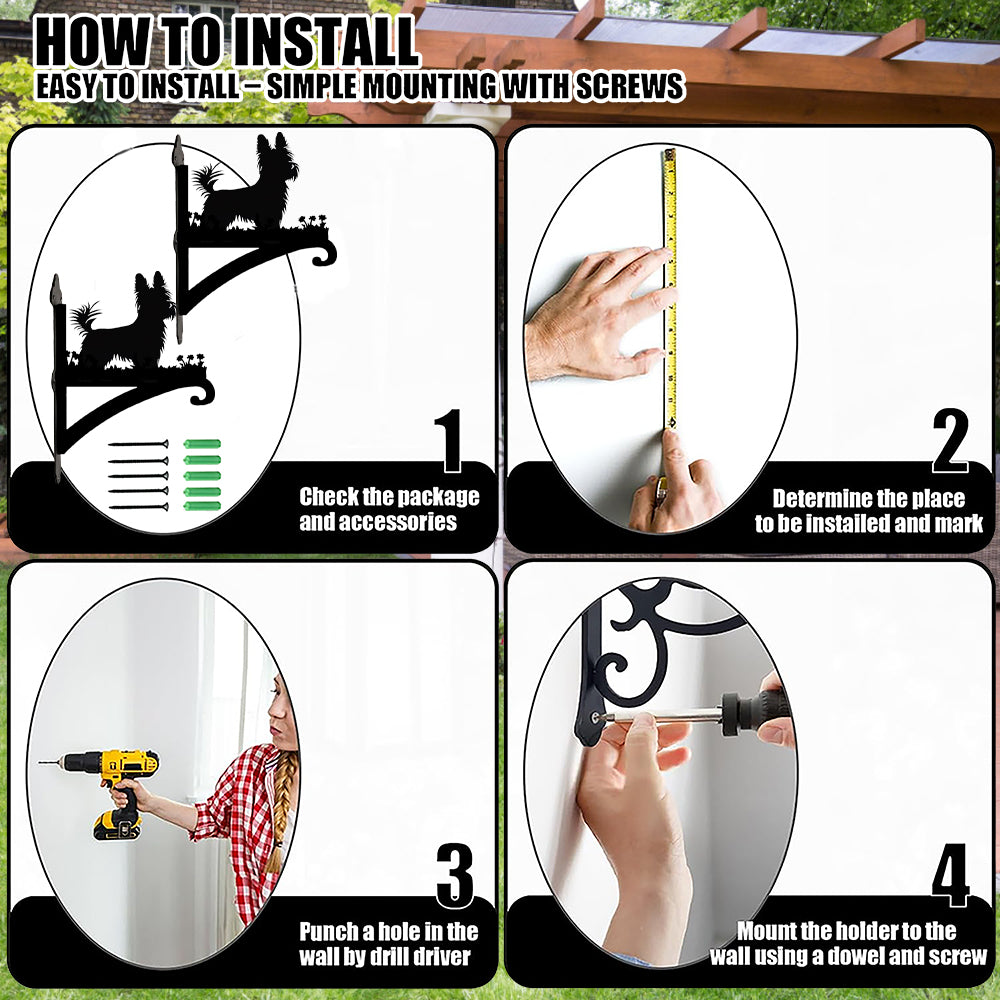 HOW TO INSTALL
EASY TO INSTALL – SIMPLE MOUNTING WITH SCREWS

1
Check the package and accessories

2
Determine the place to be installed and mark

3
Punch a hole in the wall by drill driver

4
Mount the holder to the wall using a dowel and screw