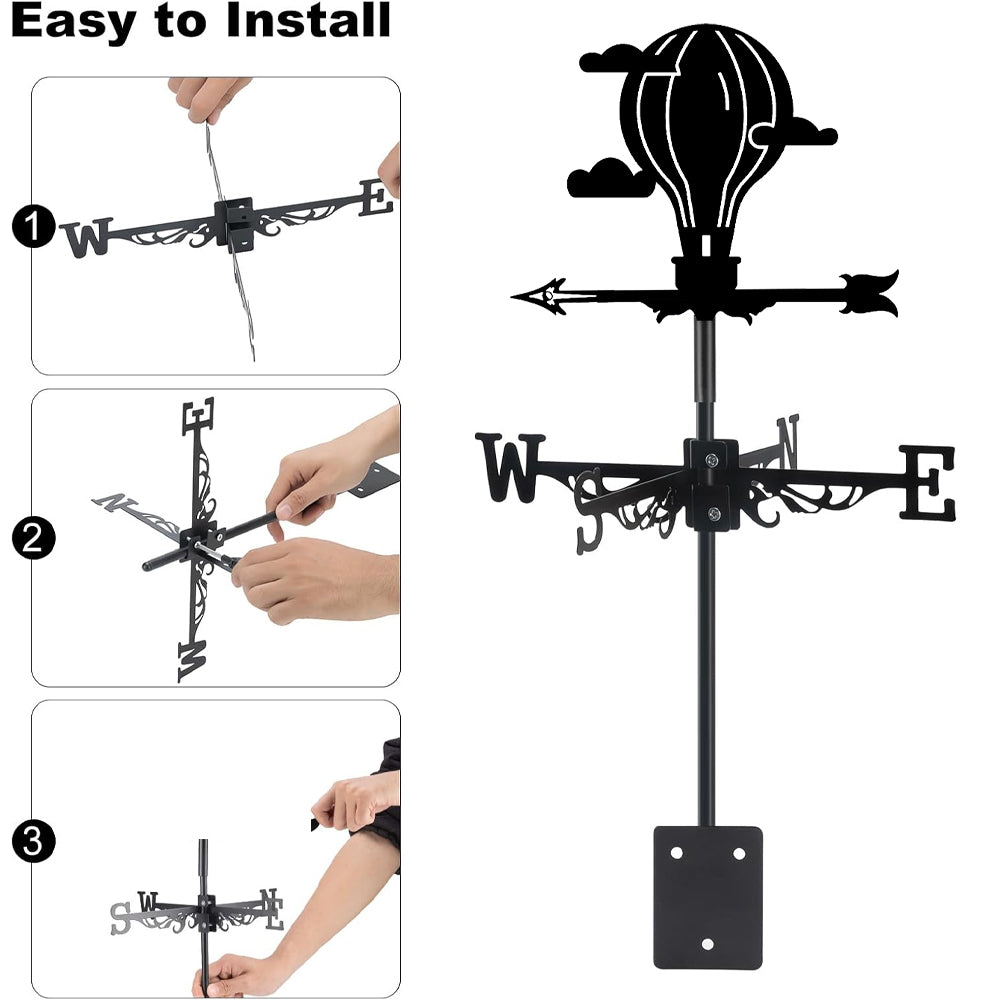 Easy to Install

1

W E

2

E N W

3

S W N E

W S N E