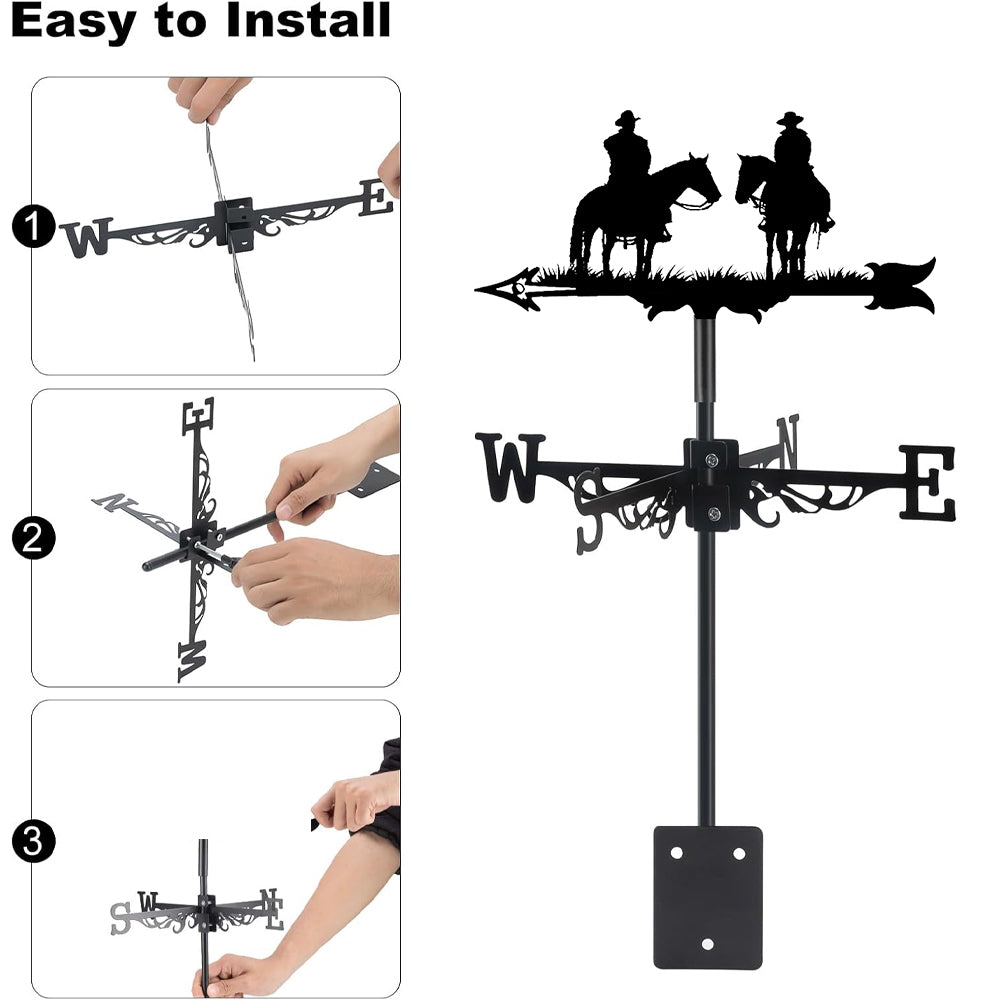 Easy to Install

1

W E

2

E N W

3

S W N E

W S N E