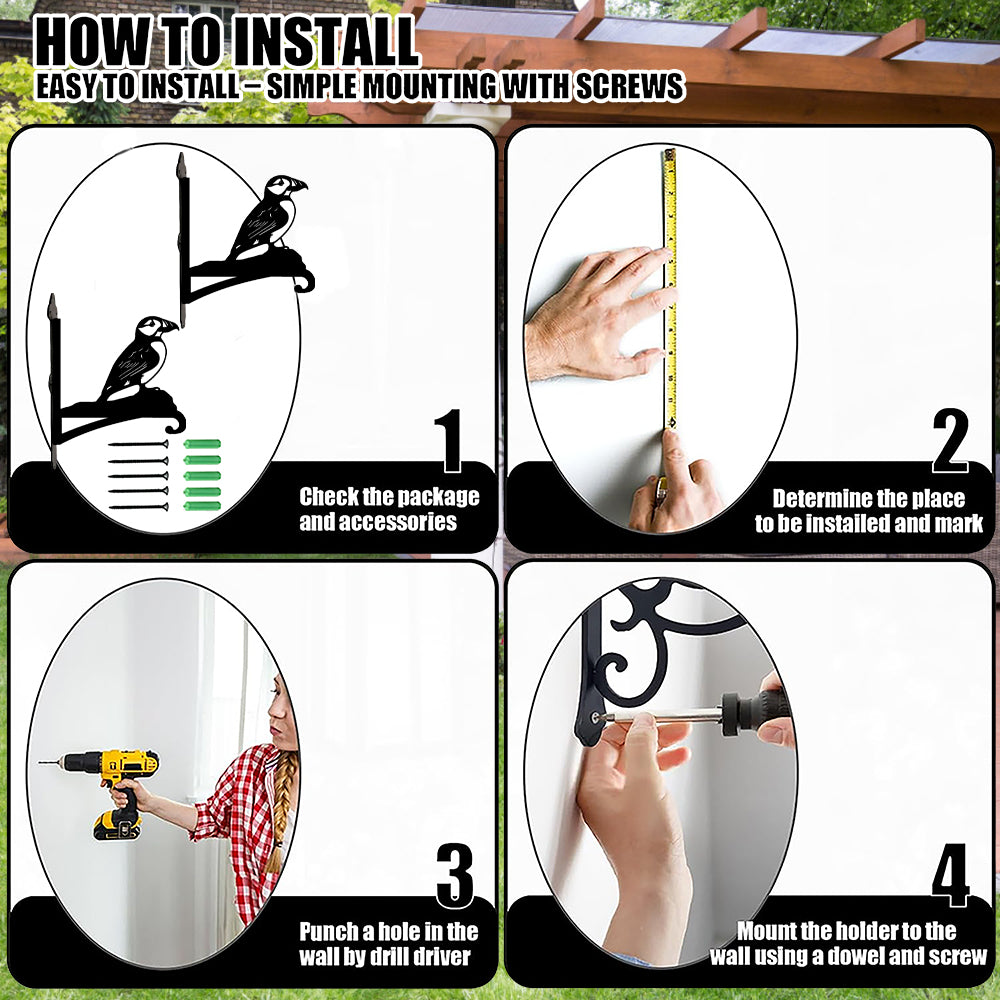 HOW TO INSTALL
EASY TO INSTALL – SIMPLE MOUNTING WITH SCREWS

1
Check the package and accessories

2
Determine the place to be installed and mark

3
Punch a hole in the wall by drill driver

4
Mount the holder to the wall using a dowel and screw