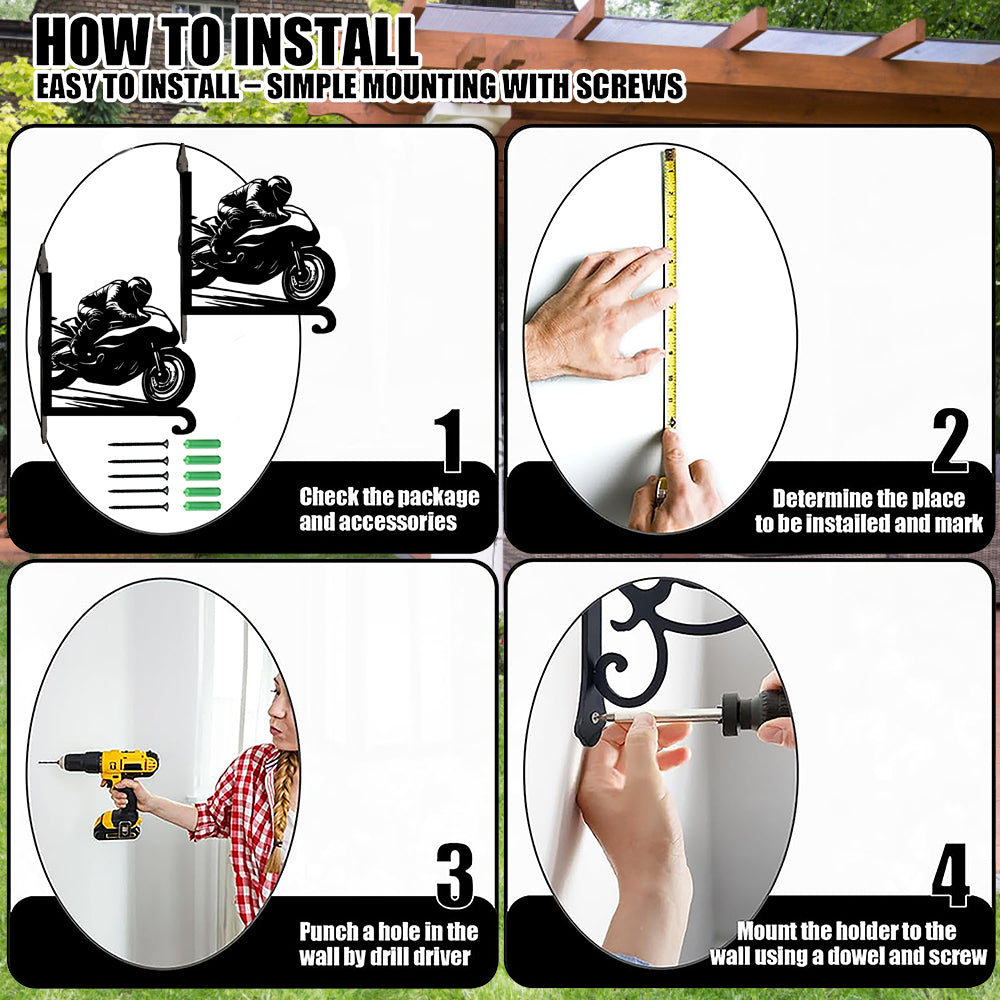 HOW TO INSTALL
EASY TO INSTALL – SIMPLE MOUNTING WITH SCREWS

1
Check the package and accessories

2
Determine the place to be installed and mark

3
Punch a hole in the wall by drill driver

4
Mount the holder to the wall using a dowel and screw