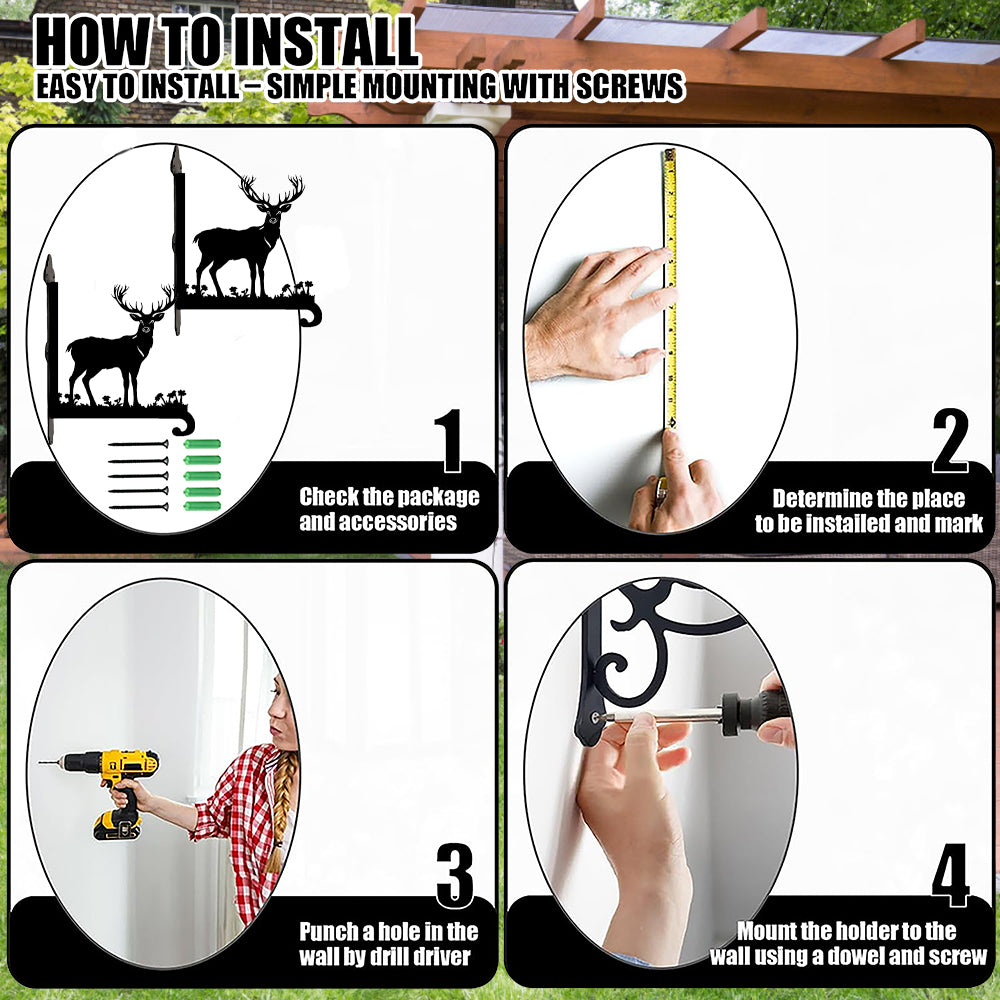 HOW TO INSTALL
EASY TO INSTALL – SIMPLE MOUNTING WITH SCREWS

1
Check the package and accessories

2
Determine the place to be installed and mark

3
Punch a hole in the wall by drill driver

4
Mount the holder to the wall using a dowel and screw