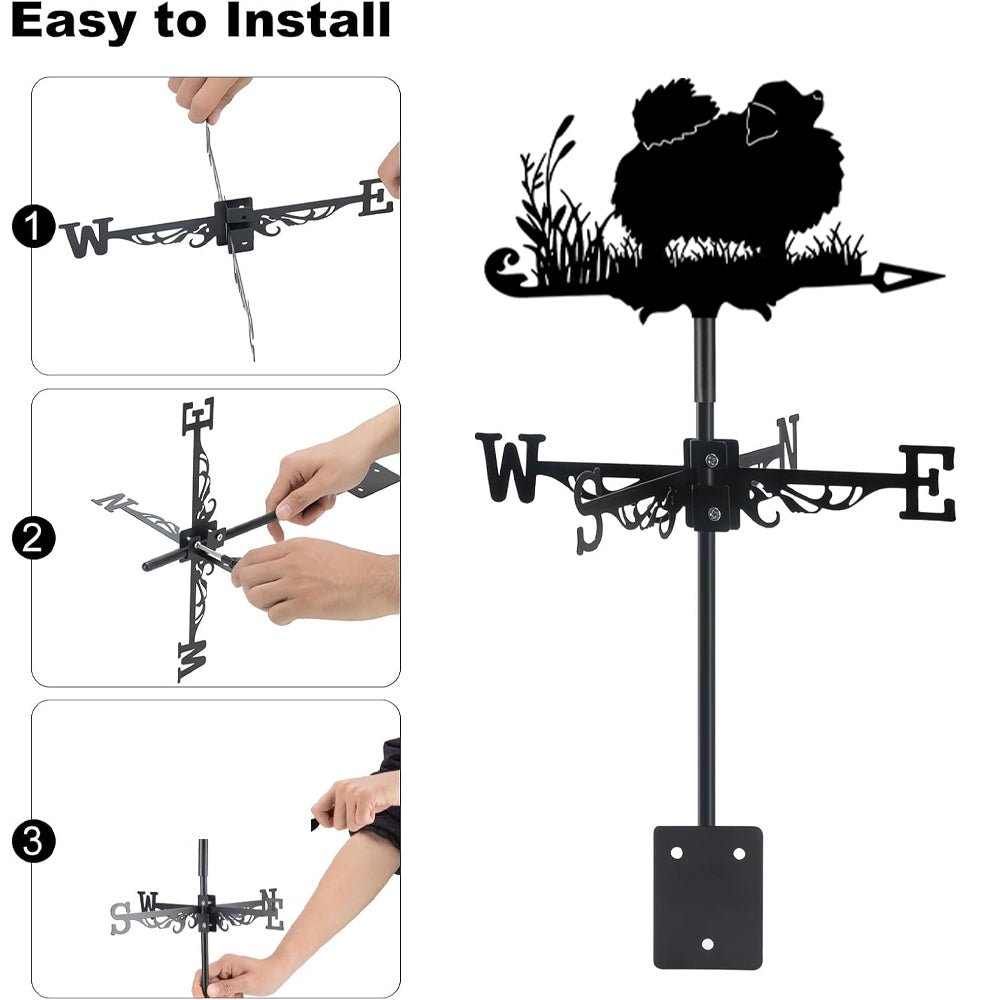 Easy to Install

1
W E

2
E N W

3
S W N E

W S N E