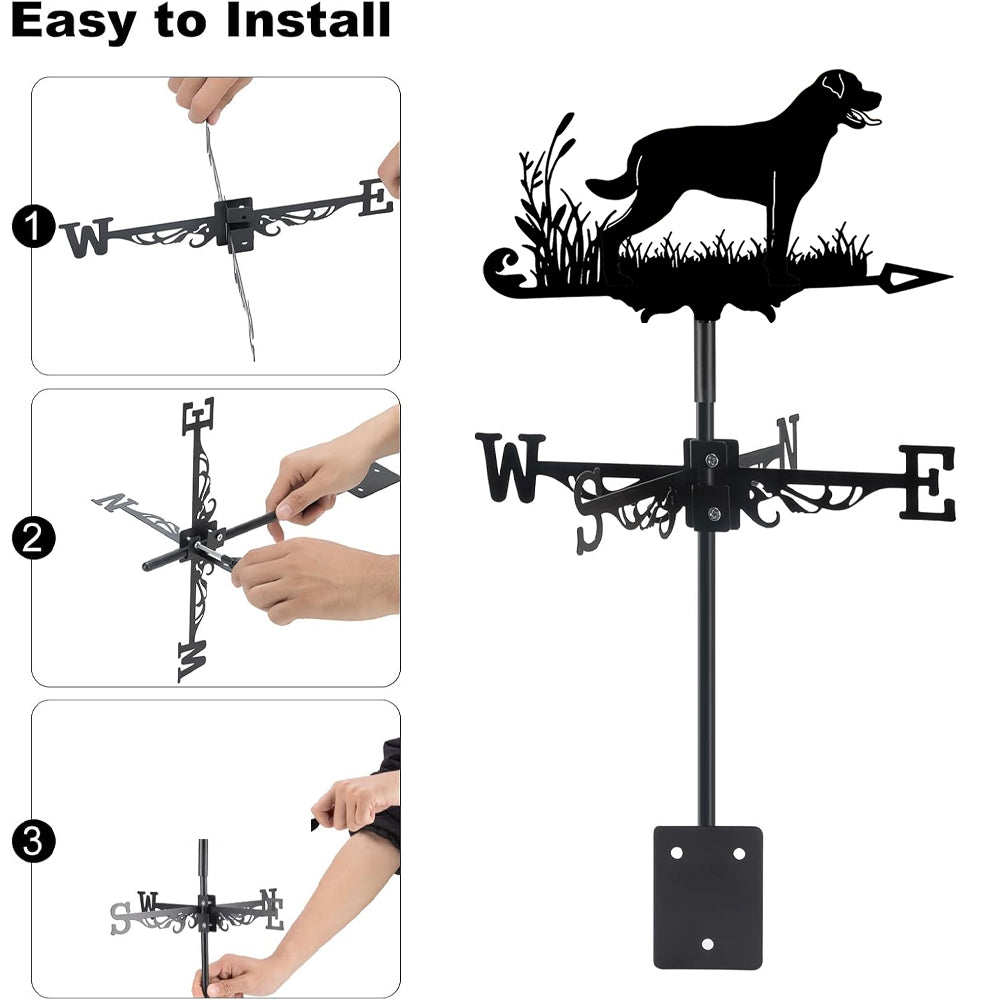 Easy to Install

1
W
E

2
E
N
W

3
S
W
N
E

W
S
N
E