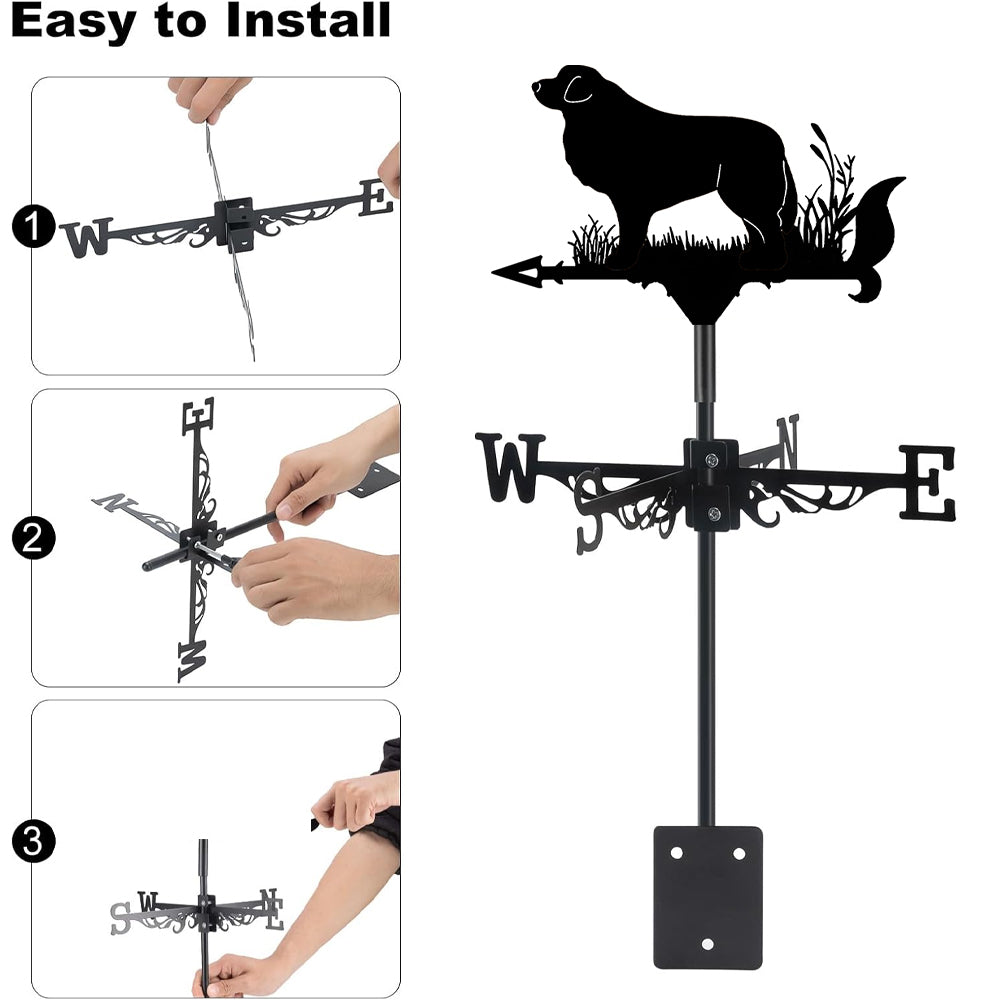 Easy to Install

1
W E

2
E N W

3
S W N E

W S N E