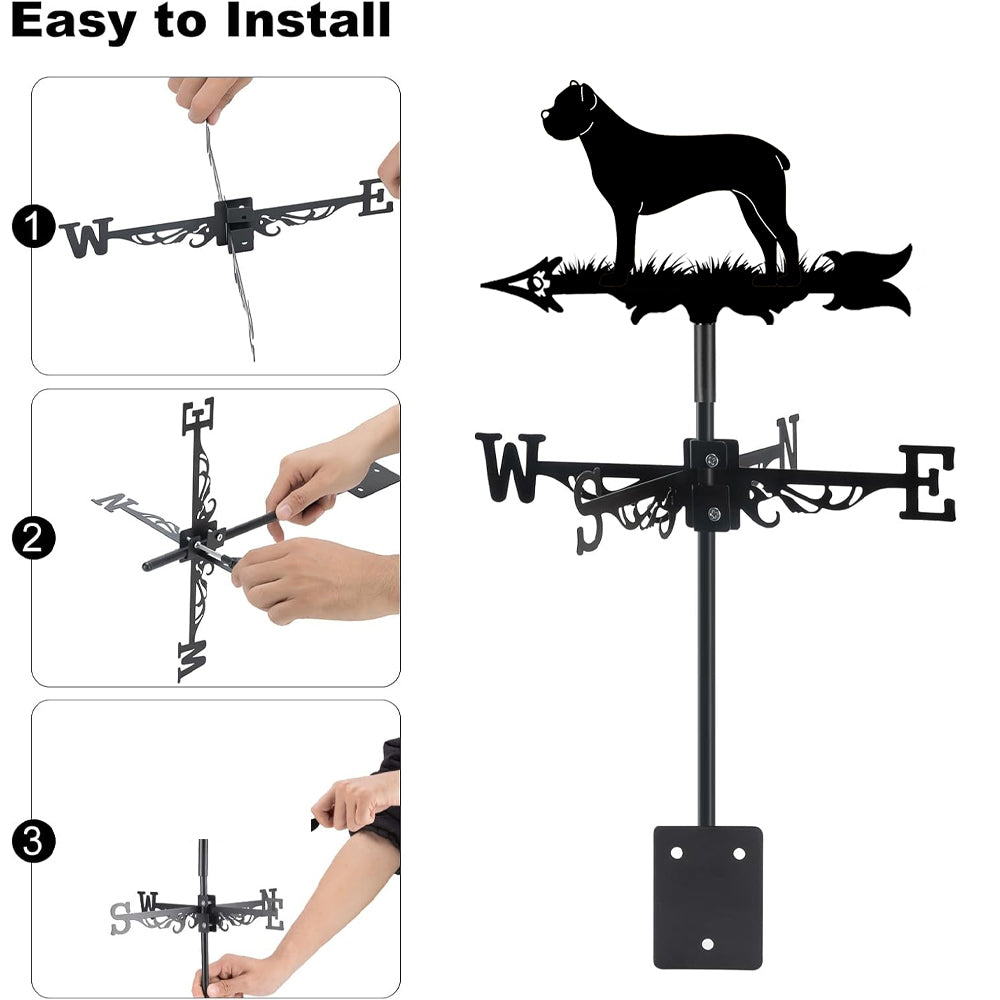 Easy to Install

1
W E

2
E
N
W

3
S W N E

W S N E