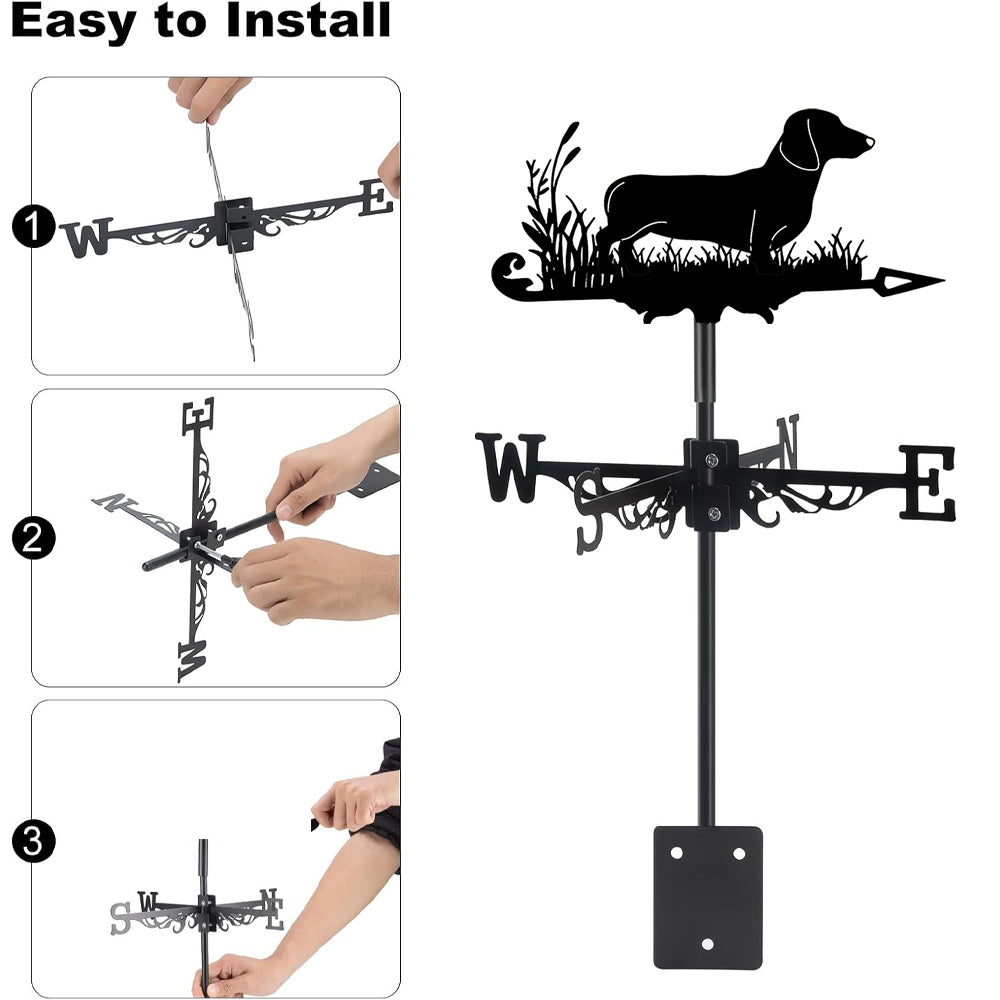 Easy to Install

1

W E

2

E N W

3

S W N E

W S N E