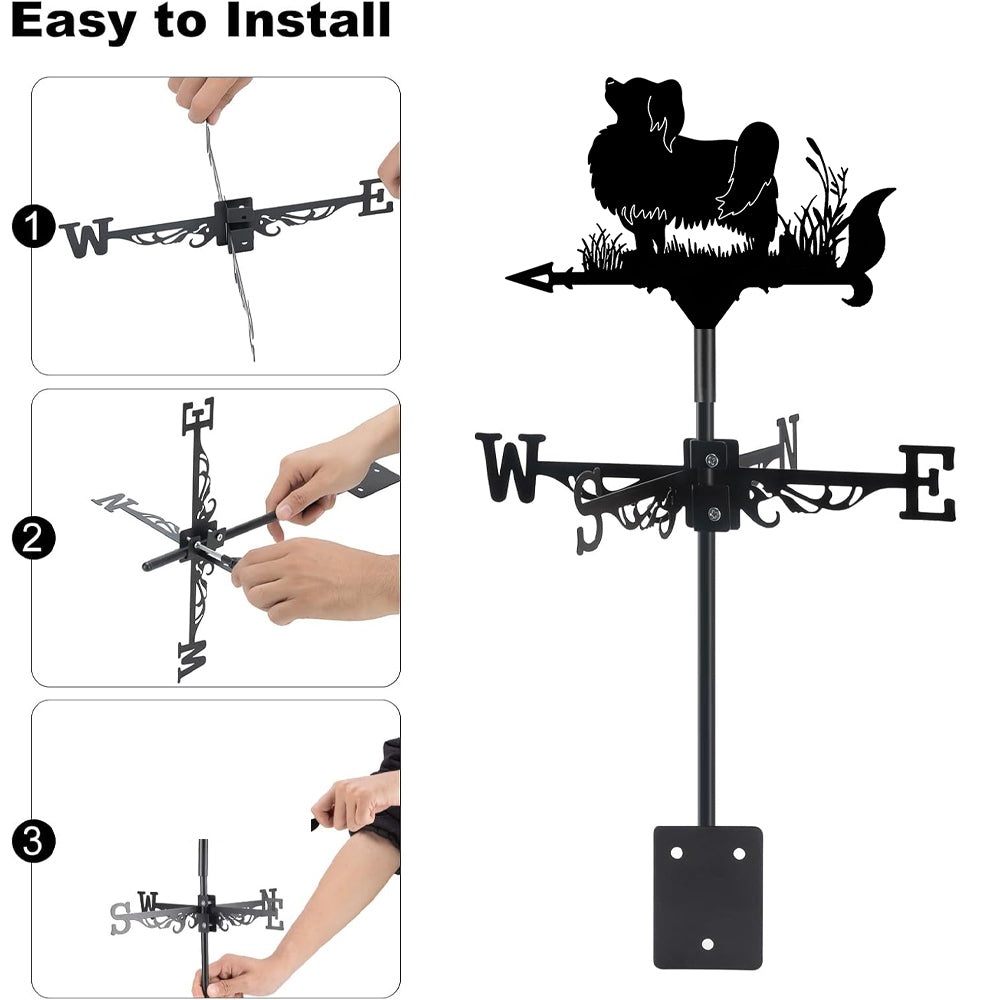 Easy to Install

1
W E

2
E N W

3
S W N E

W S N E