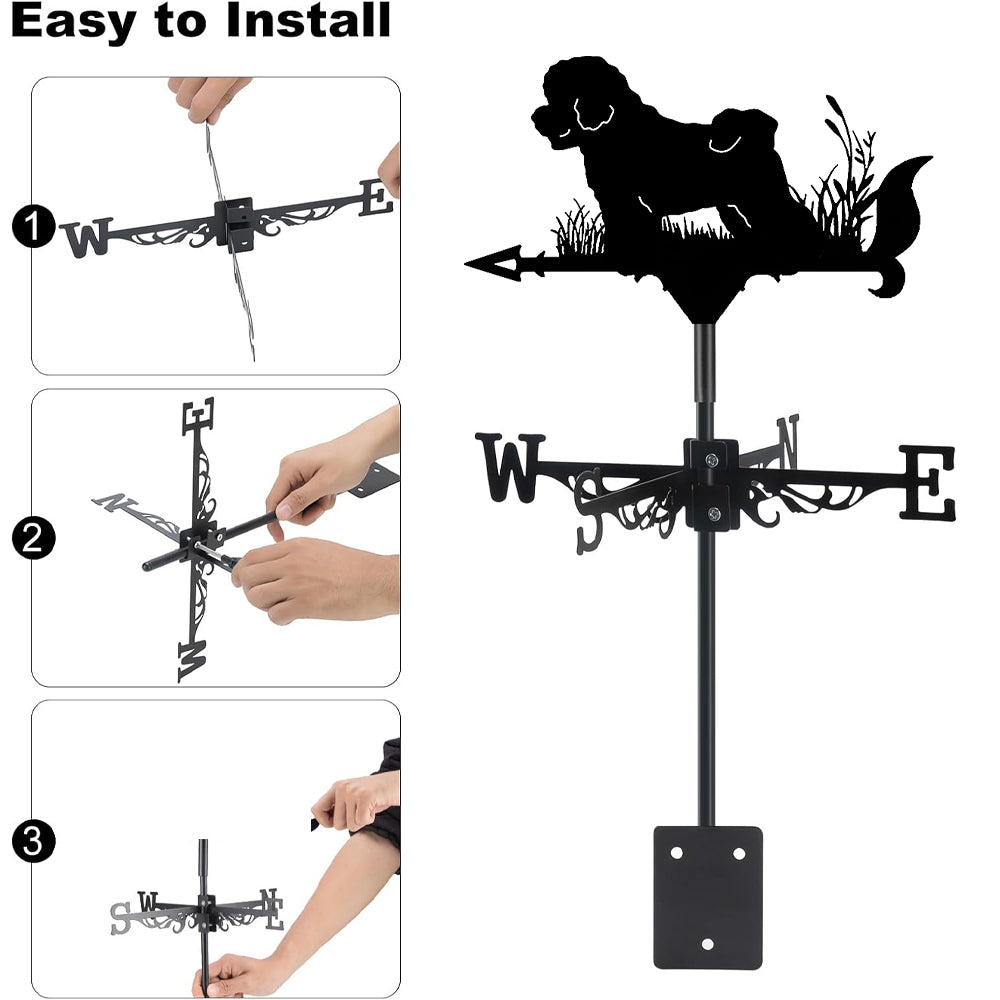 Easy to Install

1
W E

2
E N W

3
S W N E

W S N E